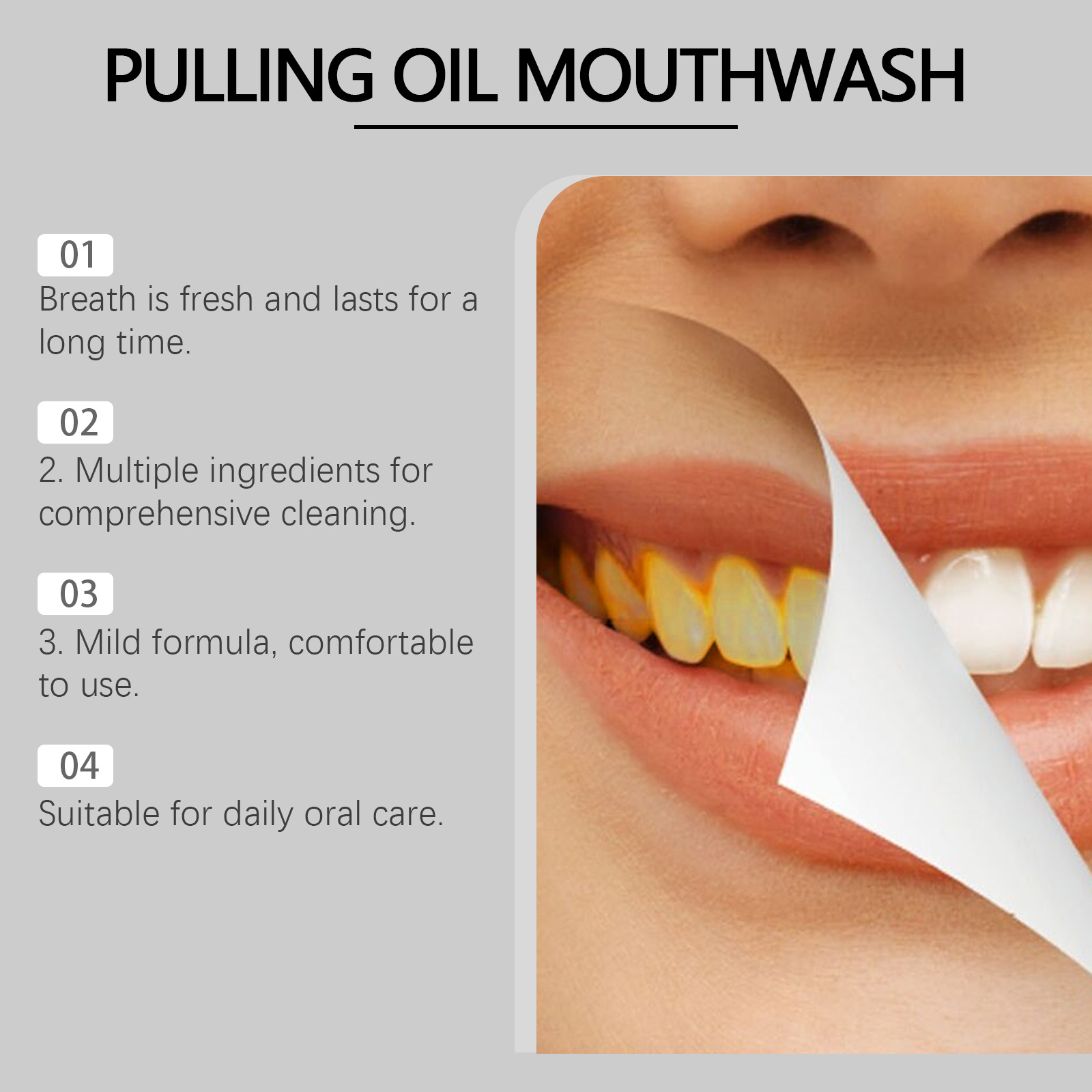 PULLING OIL MOUTHWASH

01
Breath is fresh and lasts for a long time.

02
2. Multiple ingredients for comprehensive cleaning.

03
3. Mild formula, comfortable to use.

04
Suitable for daily oral care.