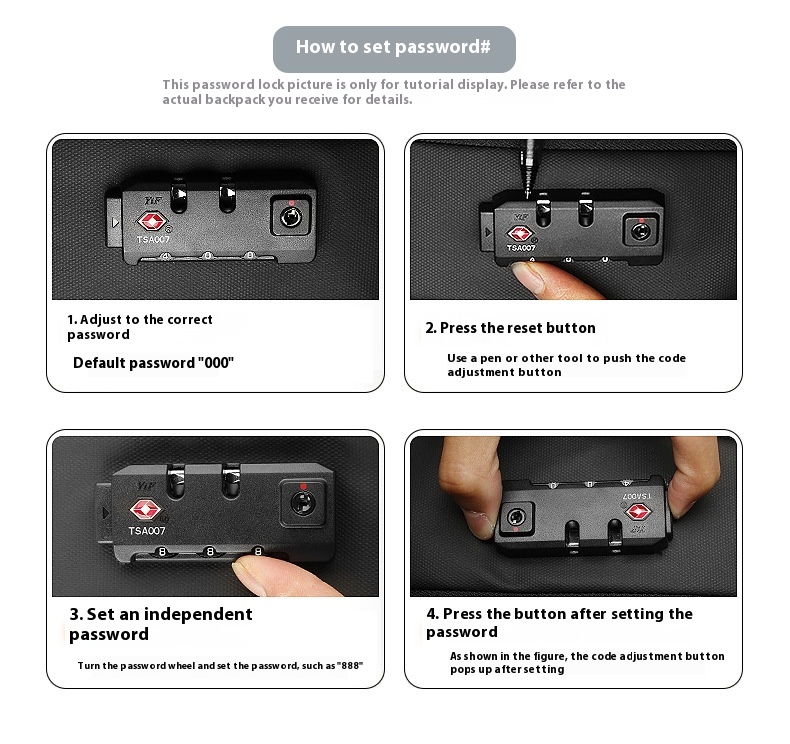 How to set password#

This password lock picture is only for tutorial display. Please refer to the actual backpack you receive for details.

YIF
TSA007

1. Adjust to the correct password

Default password "000"

YIF
TSA007

2. Press the reset button

Use a pen or other tool to push the code adjustment button

YIF
TSA007
8 8 8

3. Set an independent password

Turn the password wheel and set the password, such as "888"

TSA007
YIF

4. Press the button after setting the password

As shown in the figure, the code adjustment button pops up after setting