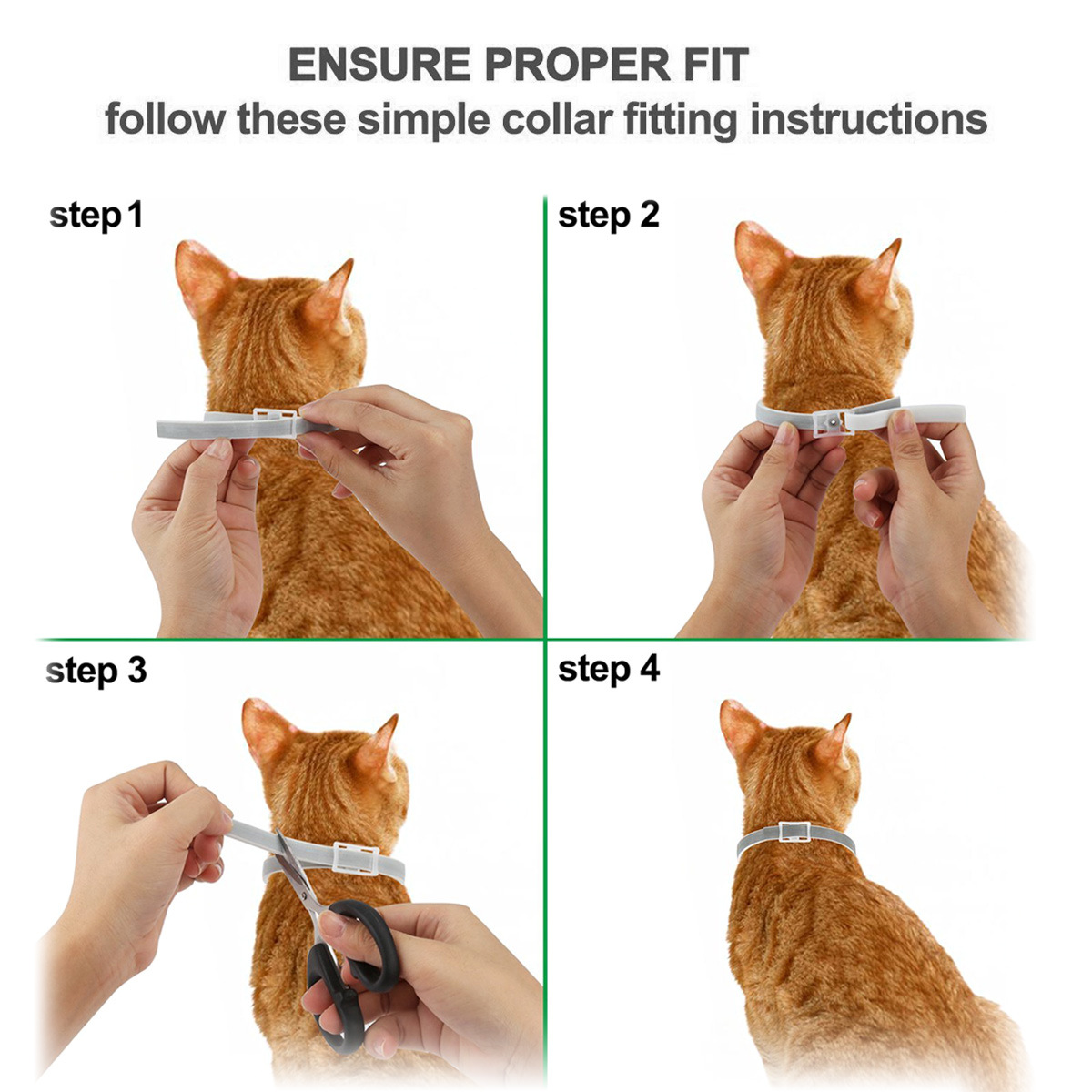 ENSURE PROPER FIT
follow these simple collar fitting instructions

step 1

step 2

step 3

step 4