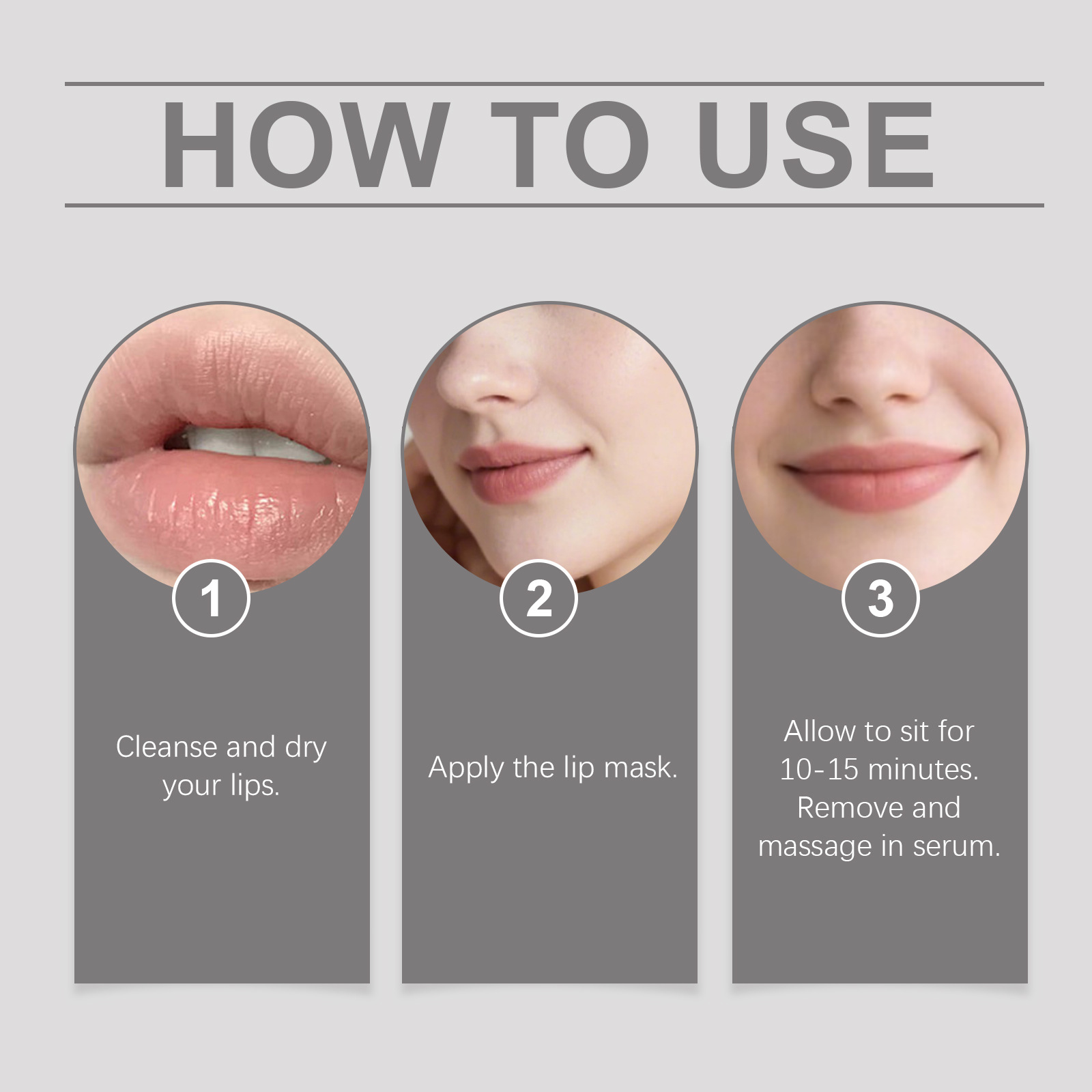 HOW TO USE

1

Cleanse and dry your lips.

2

Apply the lip mask.

3

Allow to sit for 10-15 minutes. Remove and massage in serum.