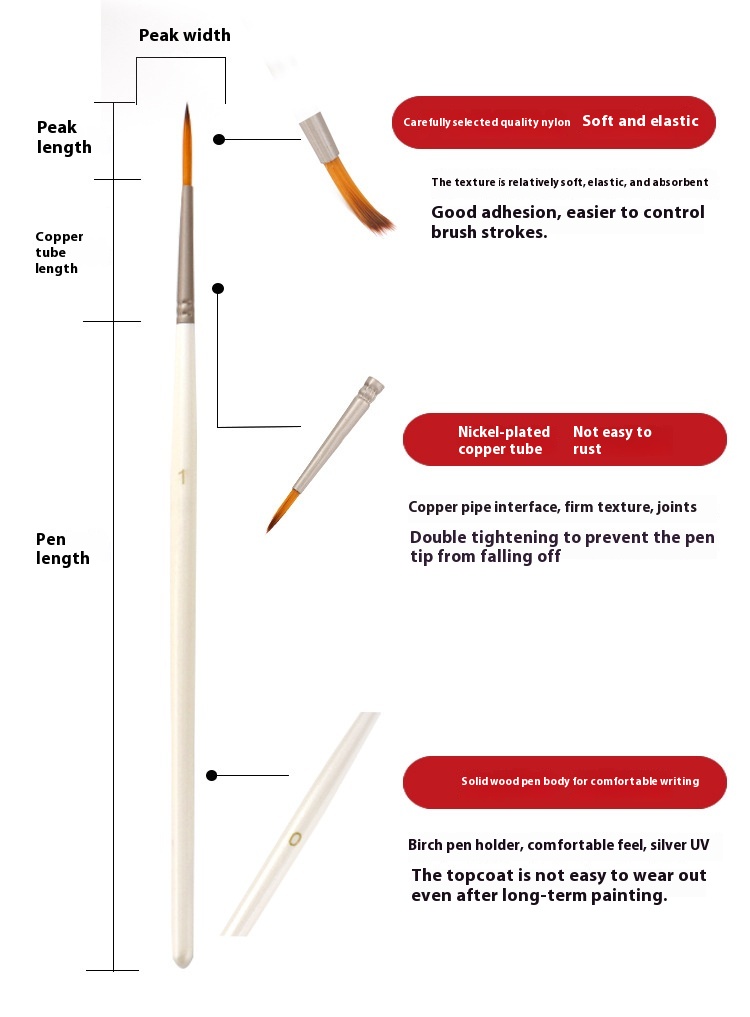 Peak width

Peak length

Copper tube length

Pen length

1

Carefully selected quality nylon Soft and elastic

The texture is relatively soft, elastic, and absorbent

Good adhesion, easier to control brush strokes.

Nickel-plated copper tube Not easy to rust

Copper pipe interface, firm texture, joints

Double tightening to prevent the pen tip from falling off

0

Solid wood pen body for comfortable writing

Birch pen holder, comfortable feel, silver UV

The topcoat is not easy to wear out even after long-term painting.