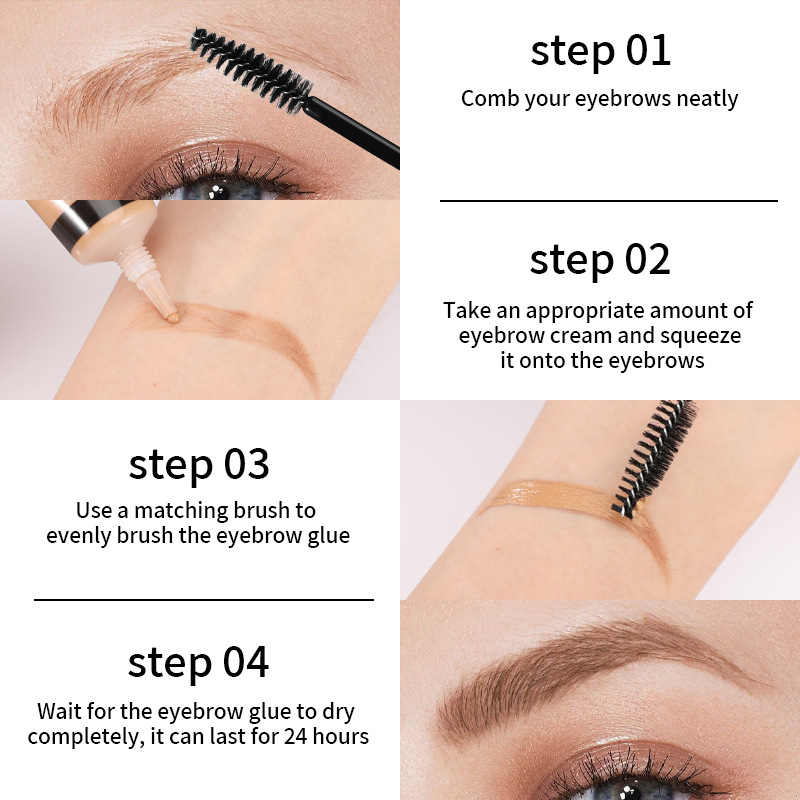 step 01
Comb your eyebrows neatly

step 02
Take an appropriate amount of eyebrow cream and squeeze it onto the eyebrows

step 03
Use a matching brush to evenly brush the eyebrow glue

step 04
Wait for the eyebrow glue to dry completely, it can last for 24 hours