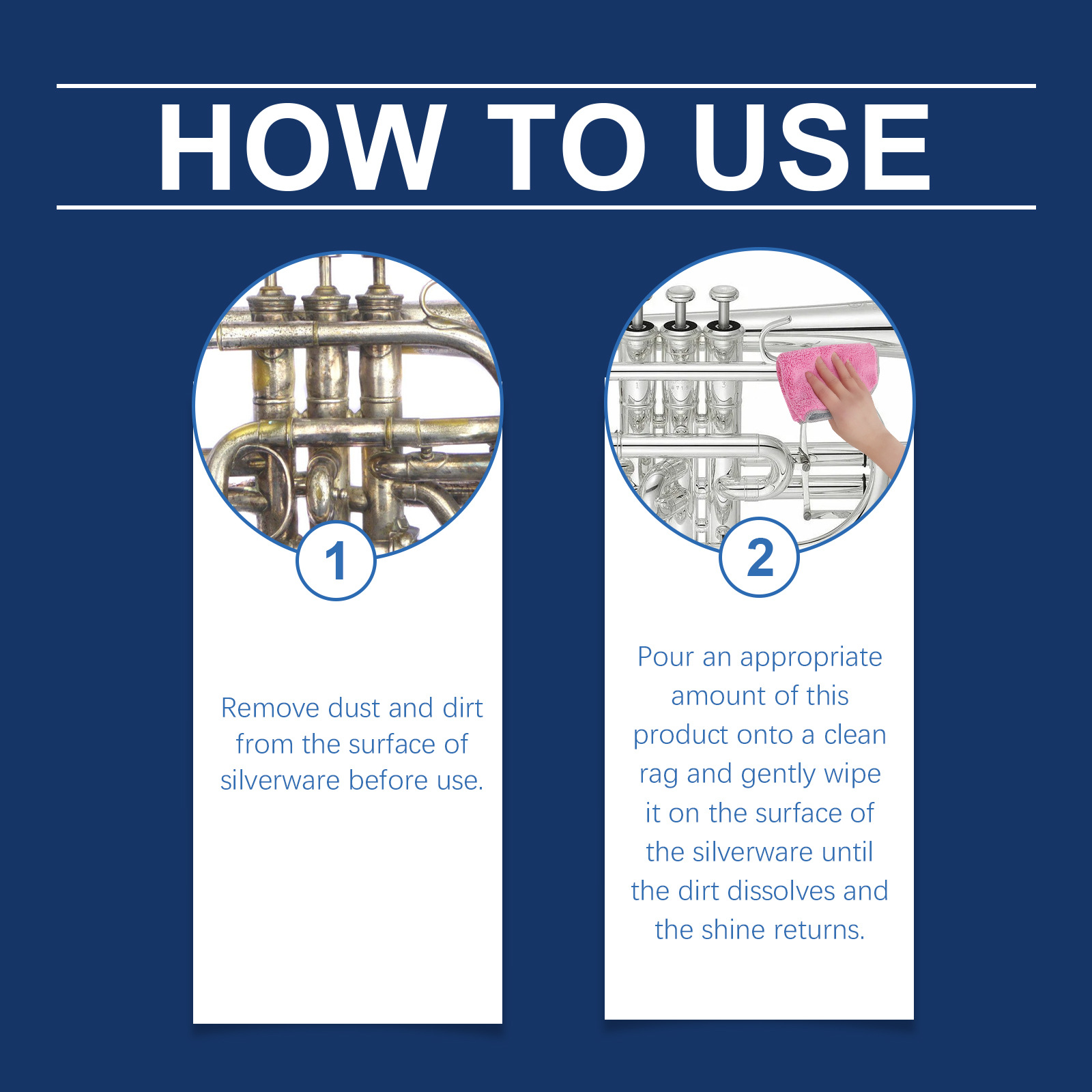 HOW TO USE

1

Remove dust and dirt from the surface of silverware before use.

2

Pour an appropriate amount of this product onto a clean rag and gently wipe it on the surface of the silverware until the dirt dissolves and the shine returns.