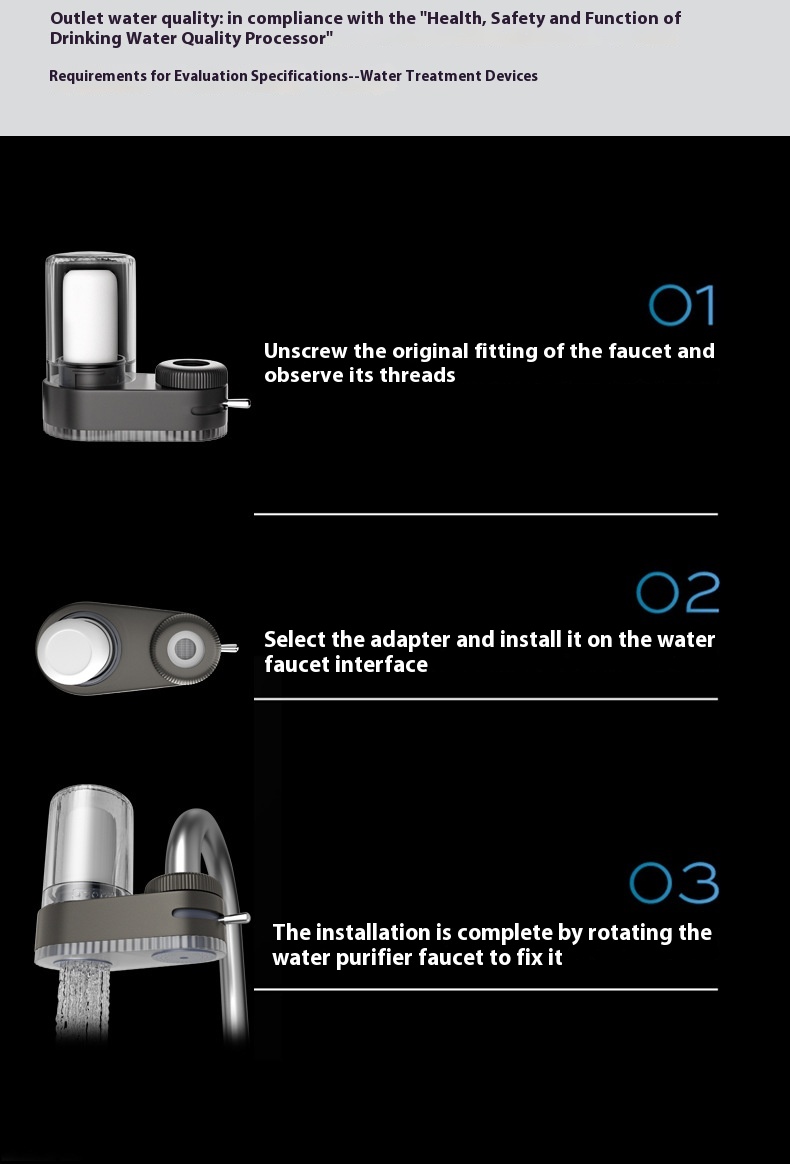 Outlet water quality: in compliance with the "Health, Safety and Function of Drinking Water Quality Processor"

Requirements for Evaluation Specifications--Water Treatment Devices

01

Unscrew the original fitting of the faucet and observe its threads

02

Select the adapter and install it on the water faucet interface

03

The installation is complete by rotating the water purifier faucet to fix it