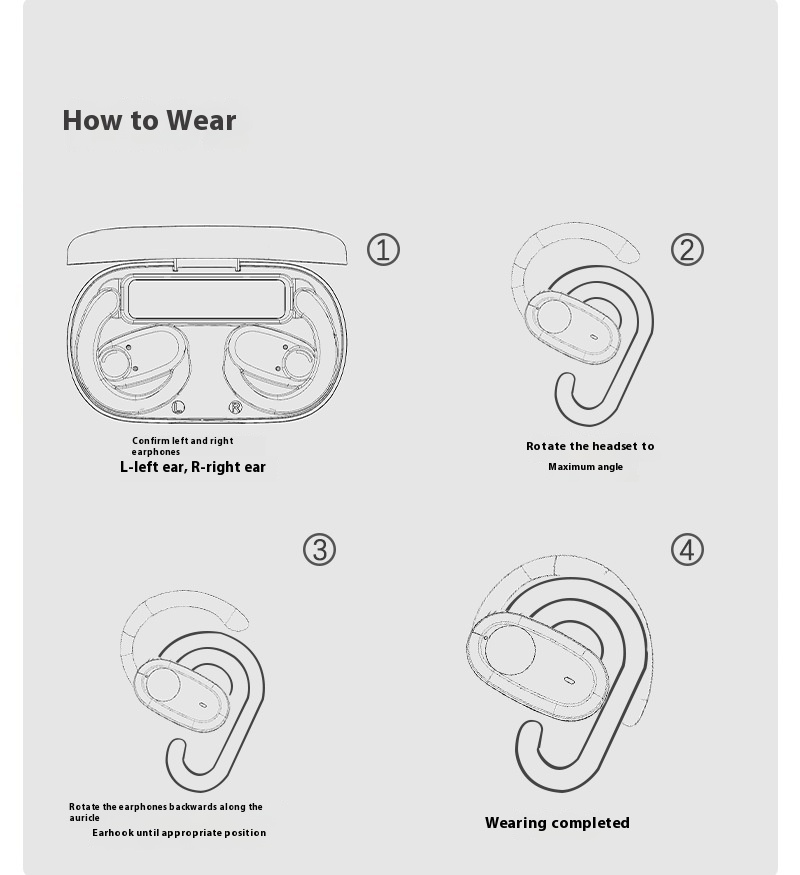 How to Wear

①

L R

Confirm left and right earphones
L-left ear, R-right ear

②

Rotate the headset to
Maximum angle

③

Rotate the earphones backwards along the auricle
Earhook until appropriate position

④

Wearing completed