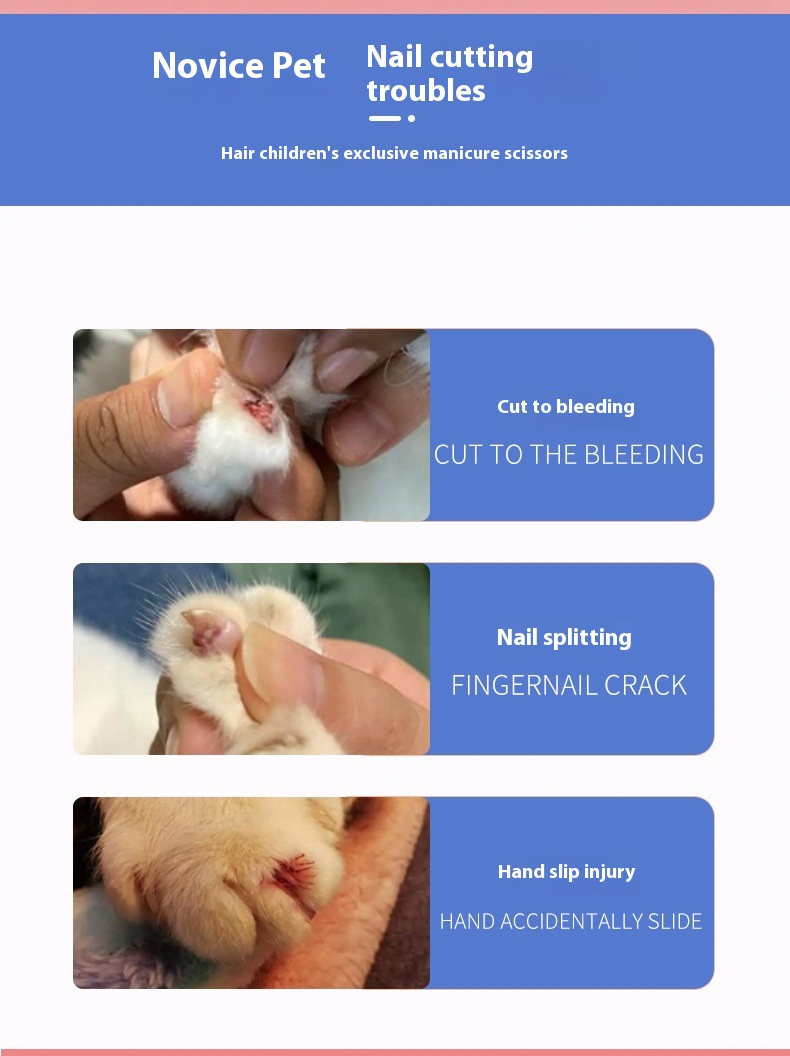 Novice Pet

Nail cutting troubles

Hair children's exclusive manicure scissors

Cut to bleeding

CUT TO THE BLEEDING

Nail splitting

FINGERNAIL CRACK

Hand slip injury

HAND ACCIDENTALLY SLIDE