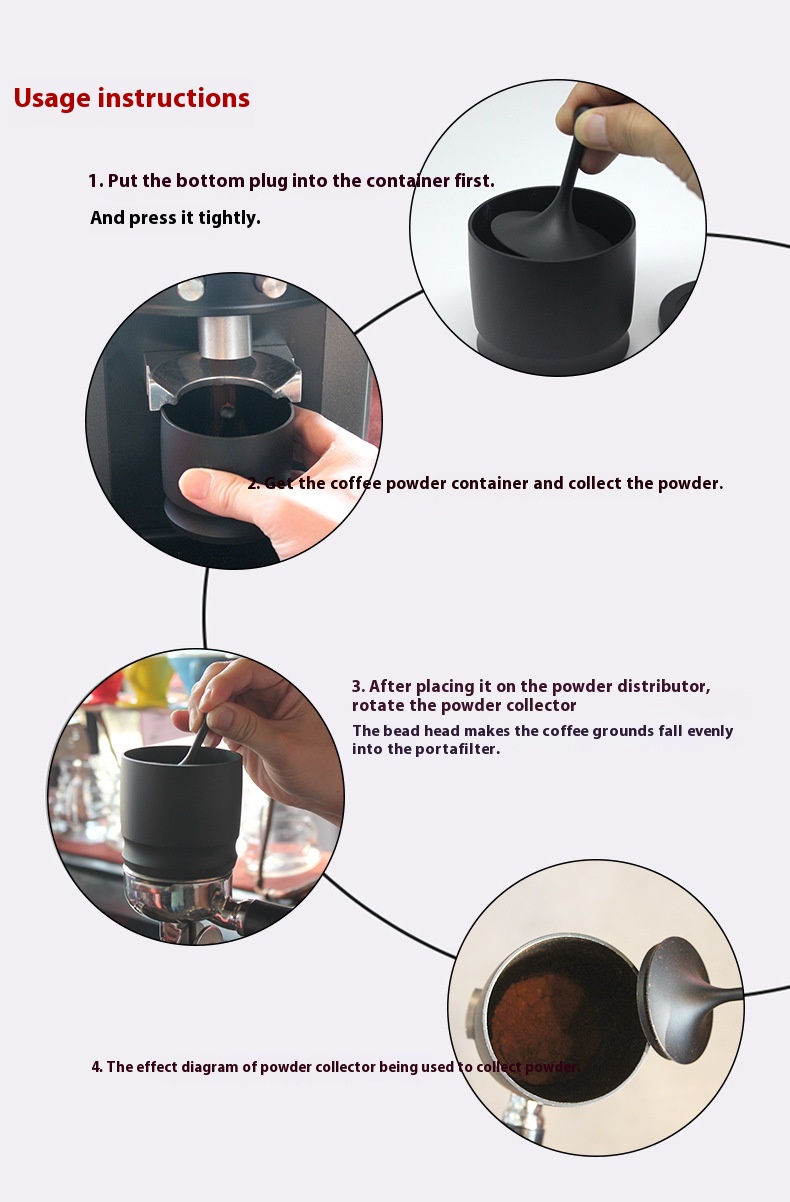 Usage instructions

1. Put the bottom plug into the container first.

And press it tightly.

2. Get the coffee powder container and collect the powder.

3. After placing it on the powder distributor, rotate the powder collector

The bead head makes the coffee grounds fall evenly into the portafilter.

4. The effect diagram of powder collector being used to collect powder.