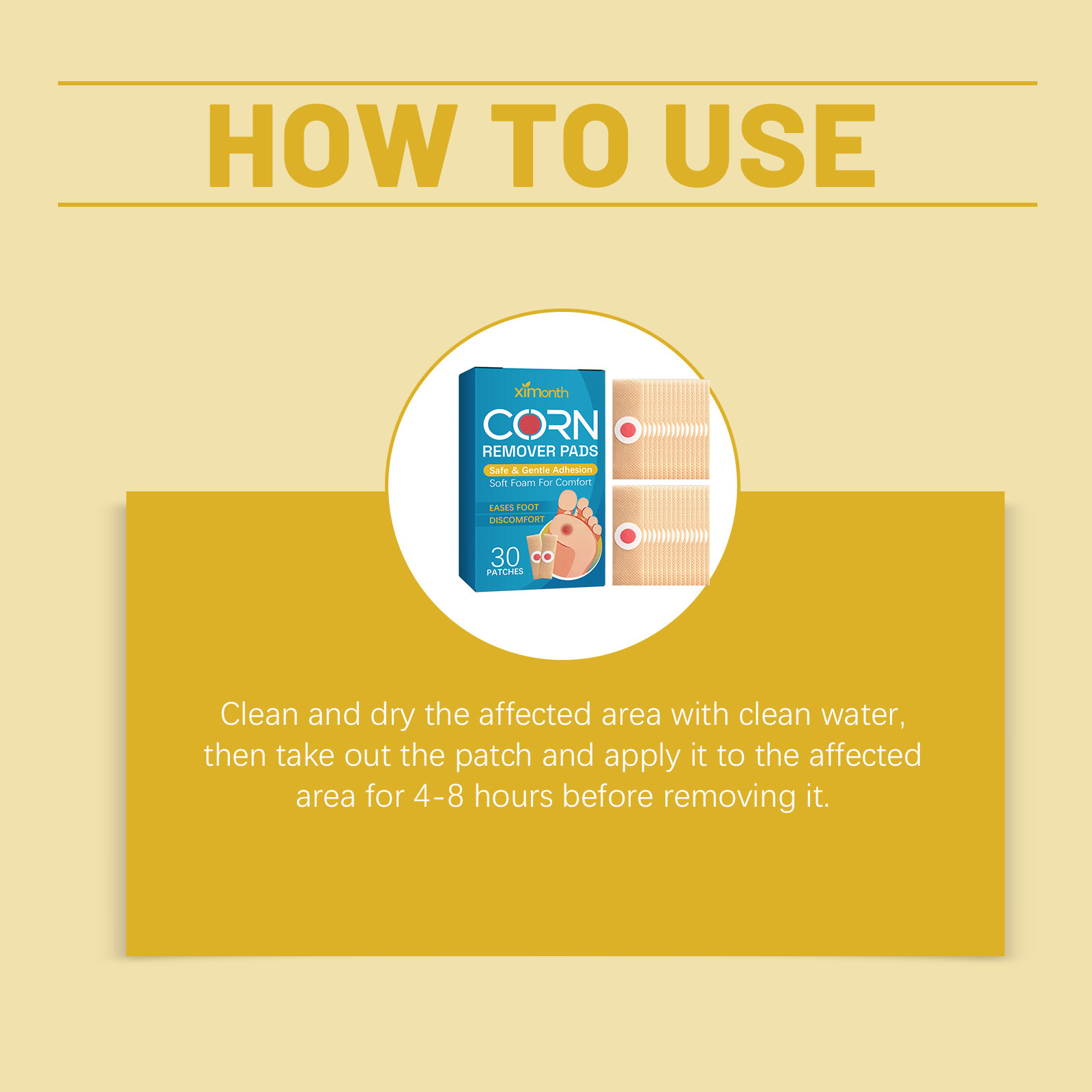 HOW TO USE

ximonth
CORN
REMOVER PADS
Safe & Gentle Adhesion
Soft Foam For Comfort
EASES FOOT
DISCOMFORT
30
PATCHES

Clean and dry the affected area with clean water, then take out the patch and apply it to the affected area for 4-8 hours before removing it.