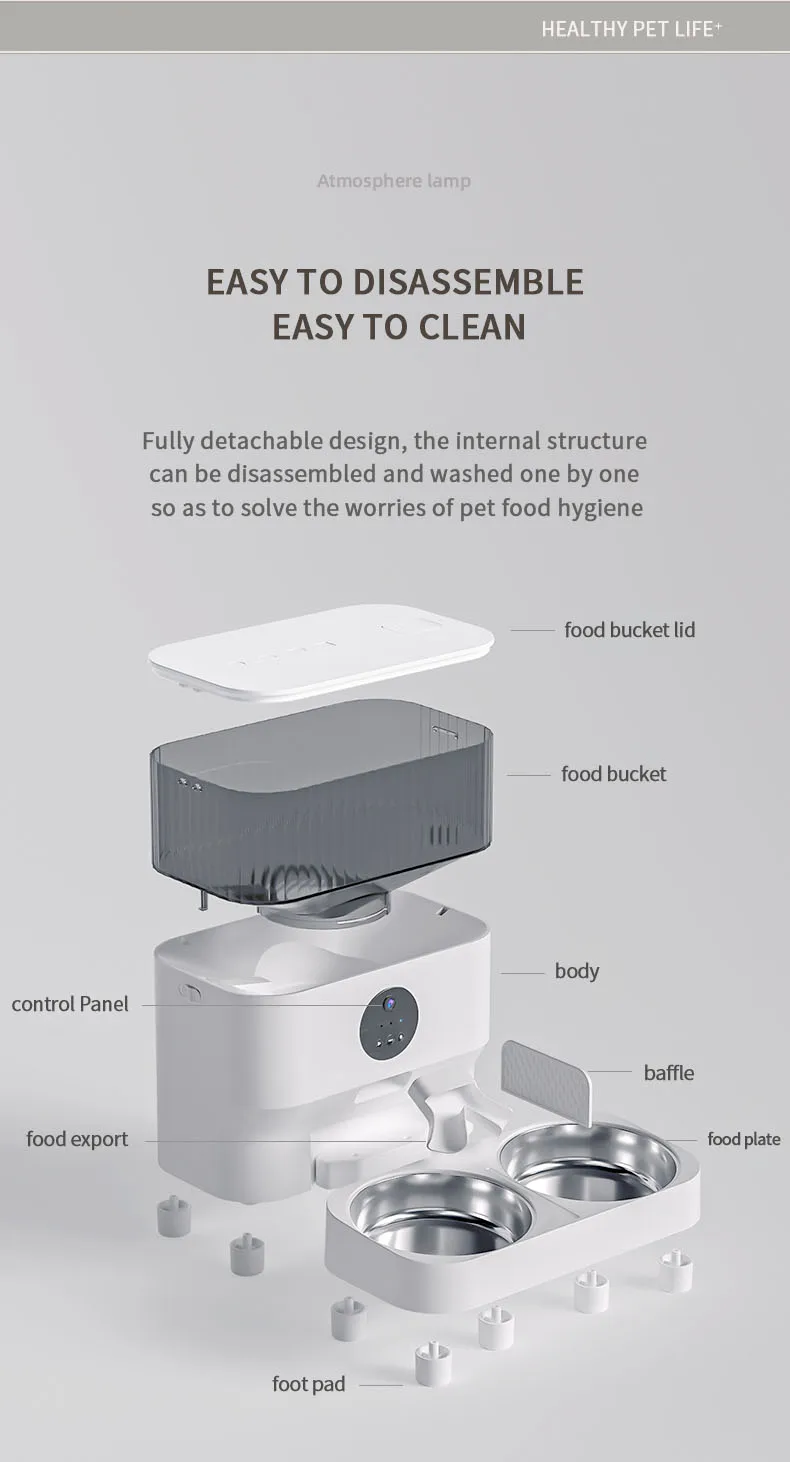 HEALTHY PET LIFE⁺

Atmosphere lamp

EASY TO DISASSEMBLE
EASY TO CLEAN

Fully detachable design, the internal structure can be disassembled and washed one by one so as to solve the worries of pet food hygiene

food bucket lid

food bucket

body

control Panel

baffle

food export

food plate

foot pad