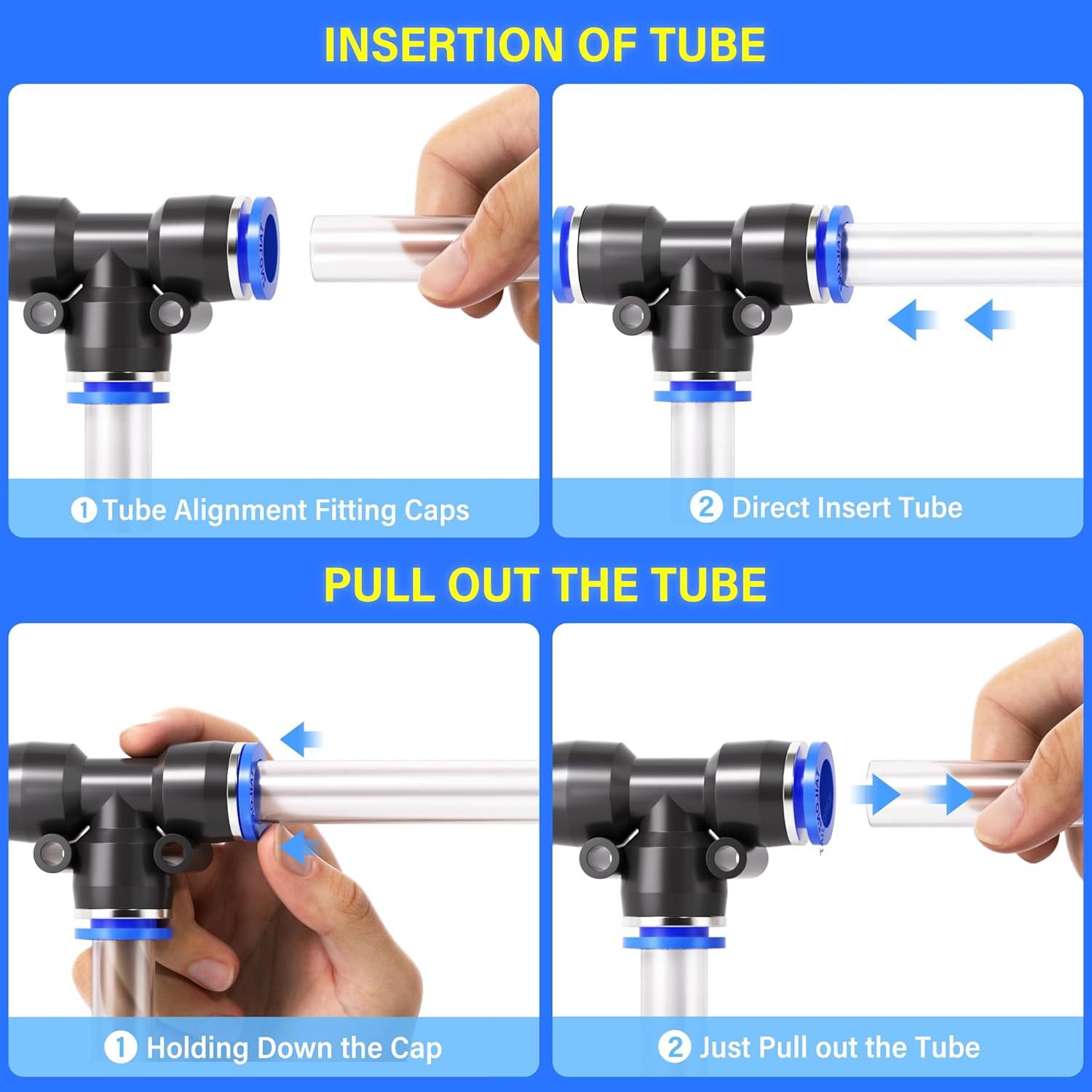 INSERTION OF TUBE

1 Tube Alignment Fitting Caps

2 Direct Insert Tube

PULL OUT THE TUBE

1 Holding Down the Cap

2 Just Pull out the Tube