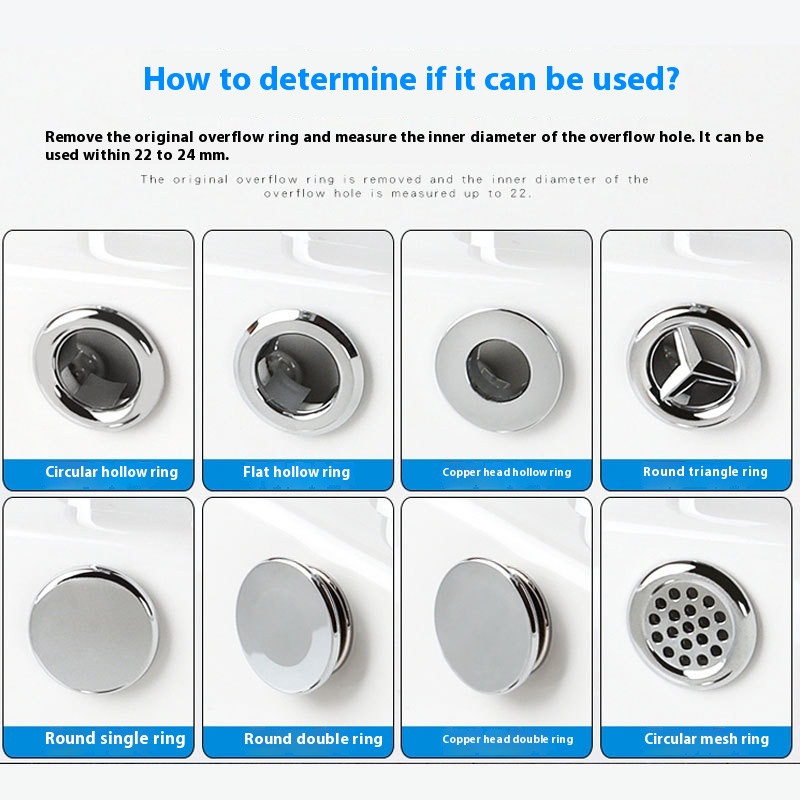 How to determine if it can be used?

Remove the original overflow ring and measure the inner diameter of the overflow hole. It can be used within 22 to 24 mm.

The original overflow ring is removed and the inner diameter of the overflow hole is measured up to 22.

Circular hollow ring

Flat hollow ring

Copper head hollow ring

Round triangle ring

Round single ring

Round double ring

Copper head double ring

Circular mesh ring