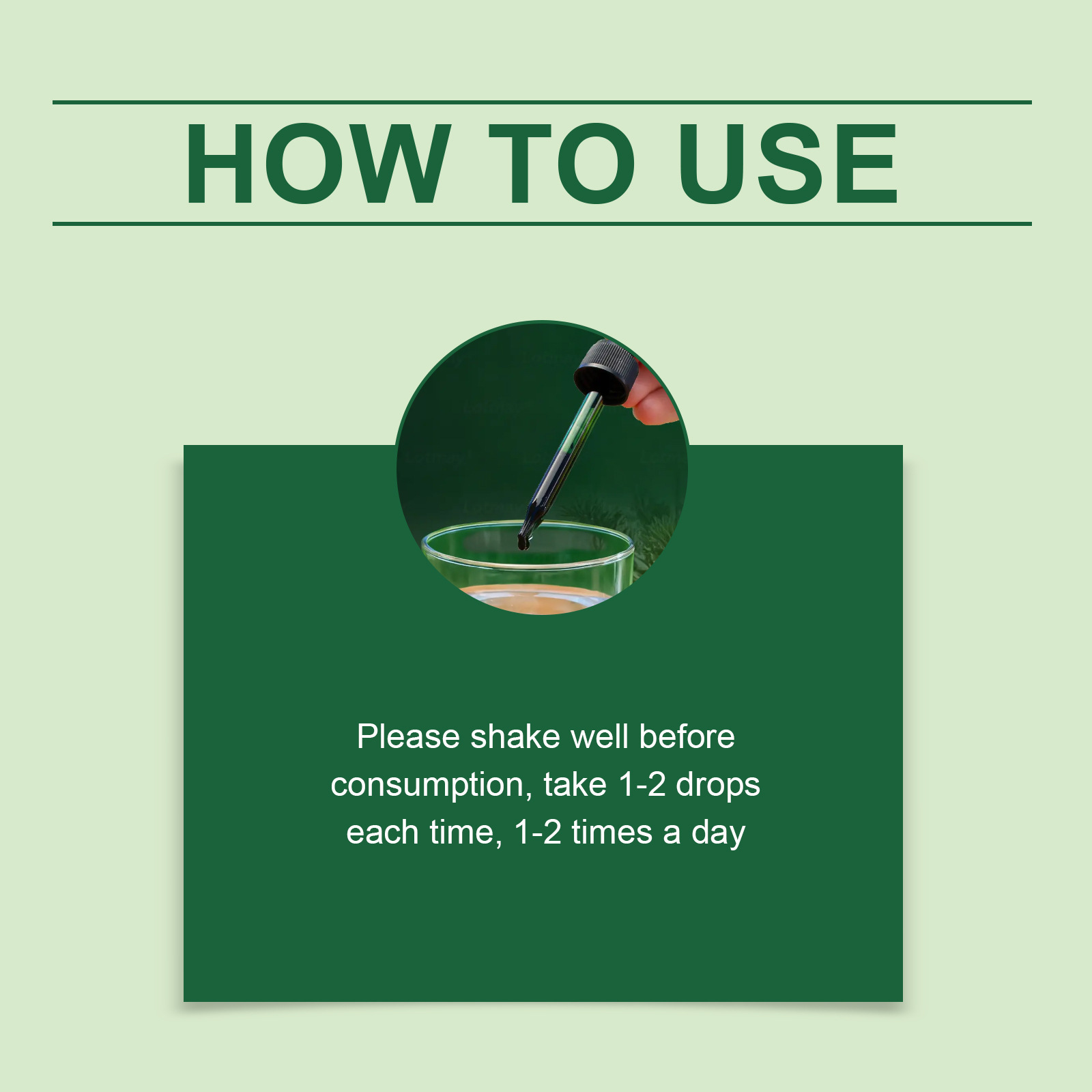 HOW TO USE

Please shake well before consumption, take 1-2 drops each time, 1-2 times a day