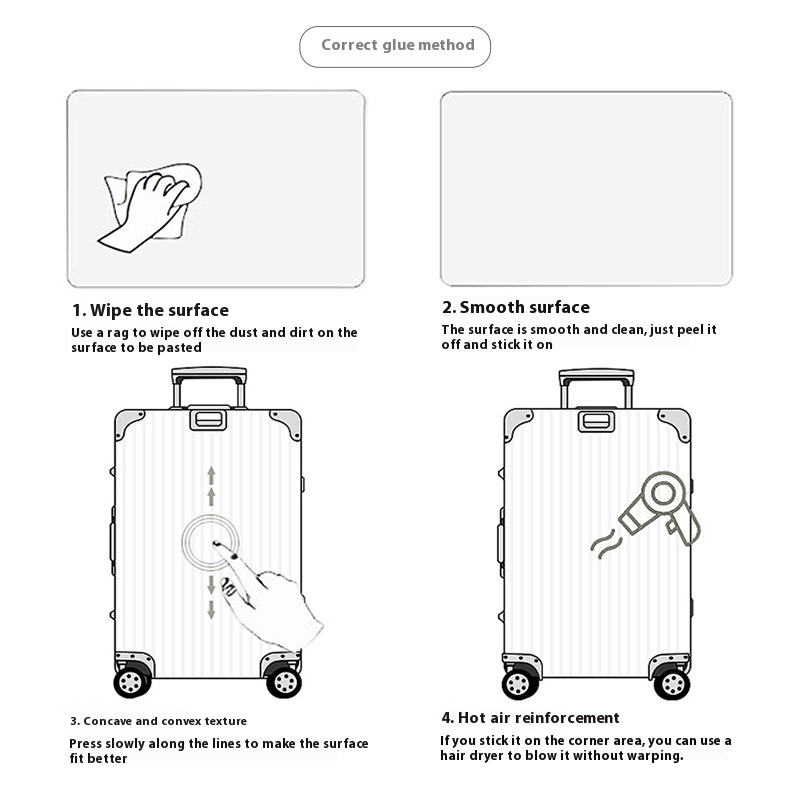 Correct glue method

1. Wipe the surface

Use a rag to wipe off the dust and dirt on the surface to be pasted

2. Smooth surface

The surface is smooth and clean, just peel it off and stick it on

3. Concave and convex texture

Press slowly along the lines to make the surface fit better

4. Hot air reinforcement

If you stick it on the corner area, you can use a hair dryer to blow it without warping.