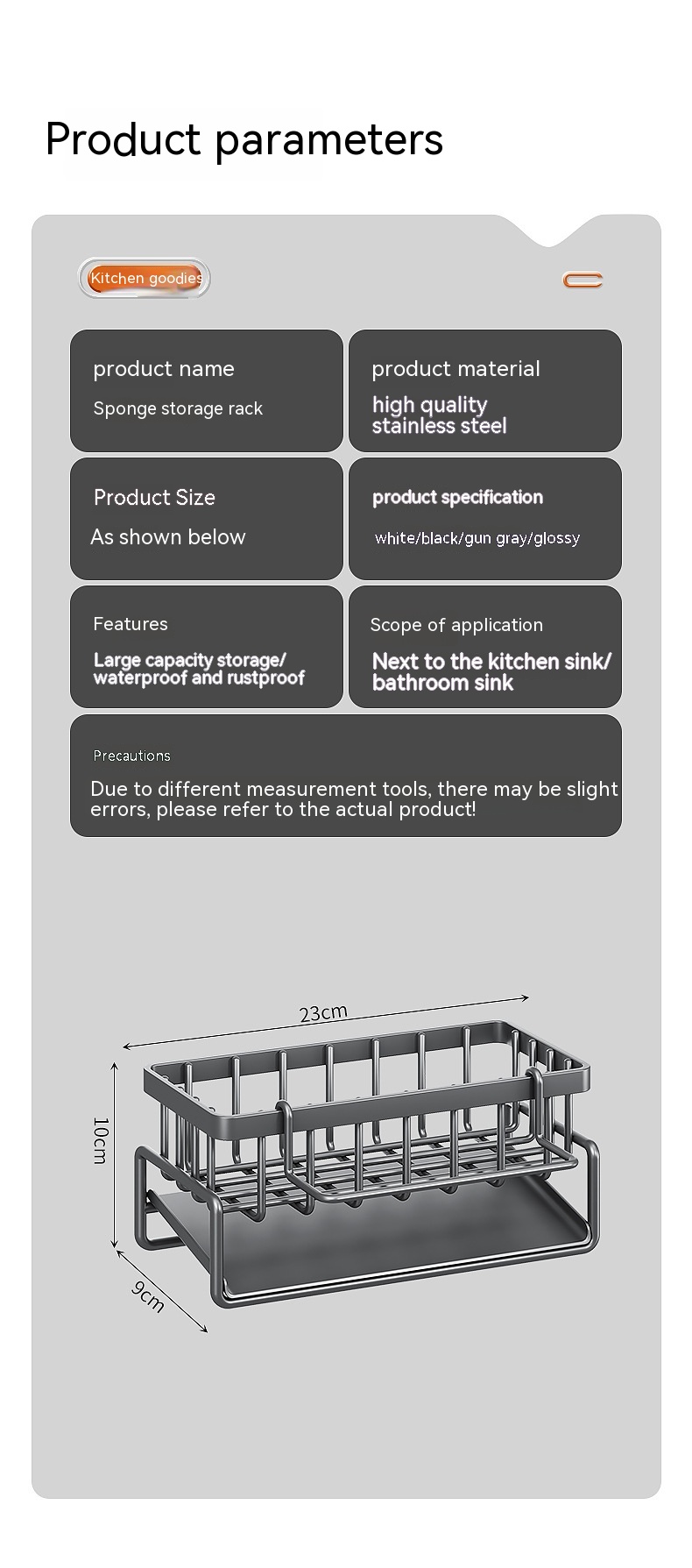 Product parameters

Kitchen goodies

product name
Sponge storage rack

product material
high quality stainless steel

Product Size
As shown below

product specification
white/black/gun gray/glossy

Features
Large capacity storage/ waterproof and rustproof

Scope of application
Next to the kitchen sink/ bathroom sink

Precautions
Due to different measurement tools, there may be slight errors, please refer to the actual product!

23cm
10cm
9cm