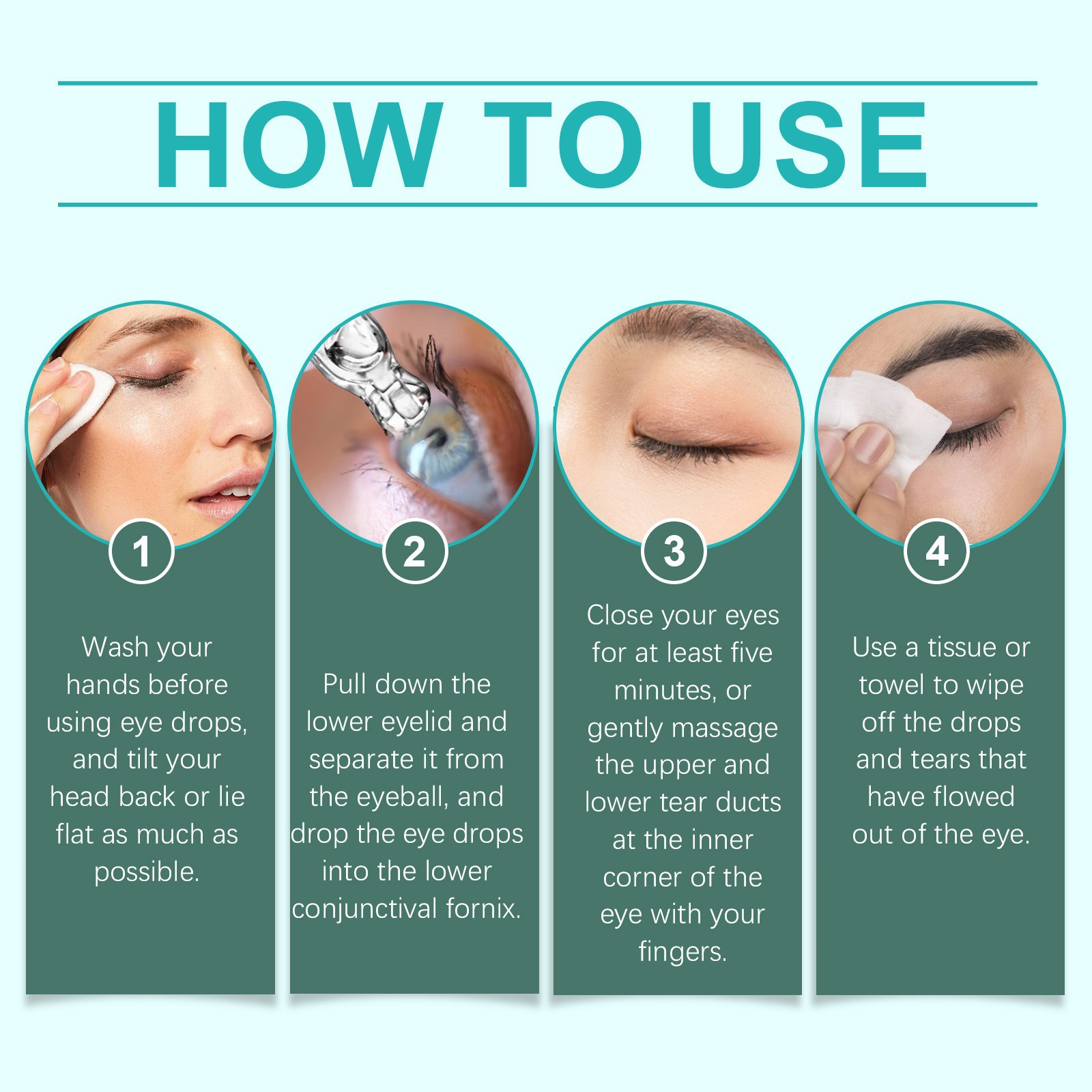 HOW TO USE

1

Wash your hands before using eye drops, and tilt your head back or lie flat as much as possible.

2

Pull down the lower eyelid and separate it from the eyeball, and drop the eye drops into the lower conjunctival fornix.

3

Close your eyes for at least five minutes, or gently massage the upper and lower tear ducts at the inner corner of the eye with your fingers.

4

Use a tissue or towel to wipe off the drops and tears that have flowed out of the eye.