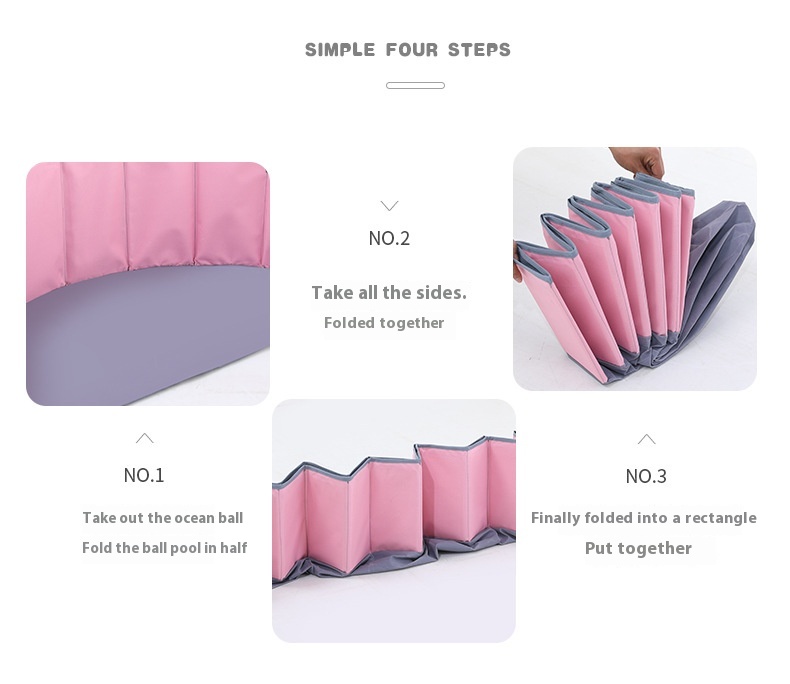 SIMPLE FOUR STEPS

NO.2

Take all the sides.

Folded together

NO.1

Take out the ocean ball

Fold the ball pool in half

NO.3

Finally folded into a rectangle

Put together