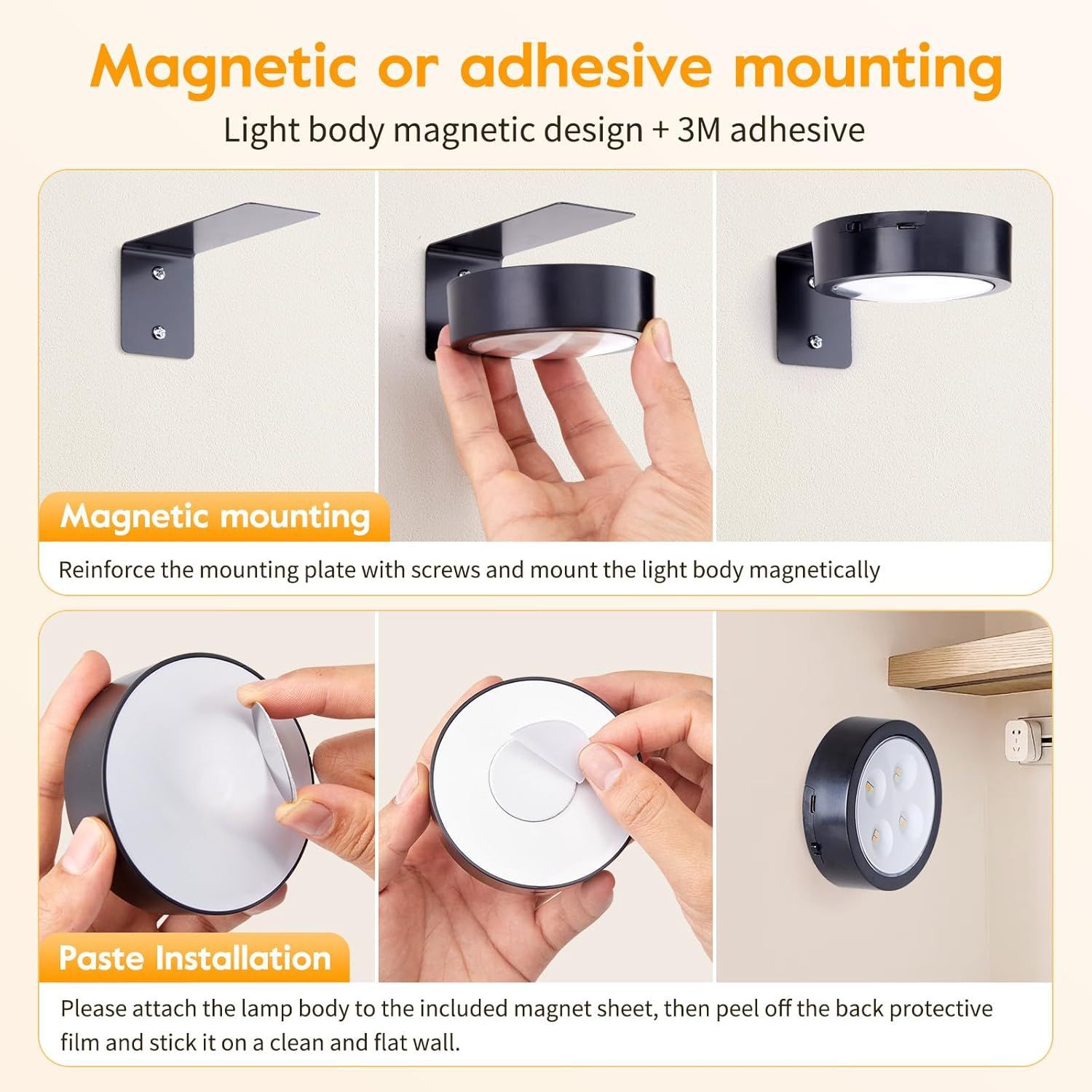 Magnetic or adhesive mounting

Light body magnetic design + 3M adhesive

Magnetic mounting

Reinforce the mounting plate with screws and mount the light body magnetically

Paste Installation

Please attach the lamp body to the included magnet sheet, then peel off the back protective film and stick it on a clean and flat wall.