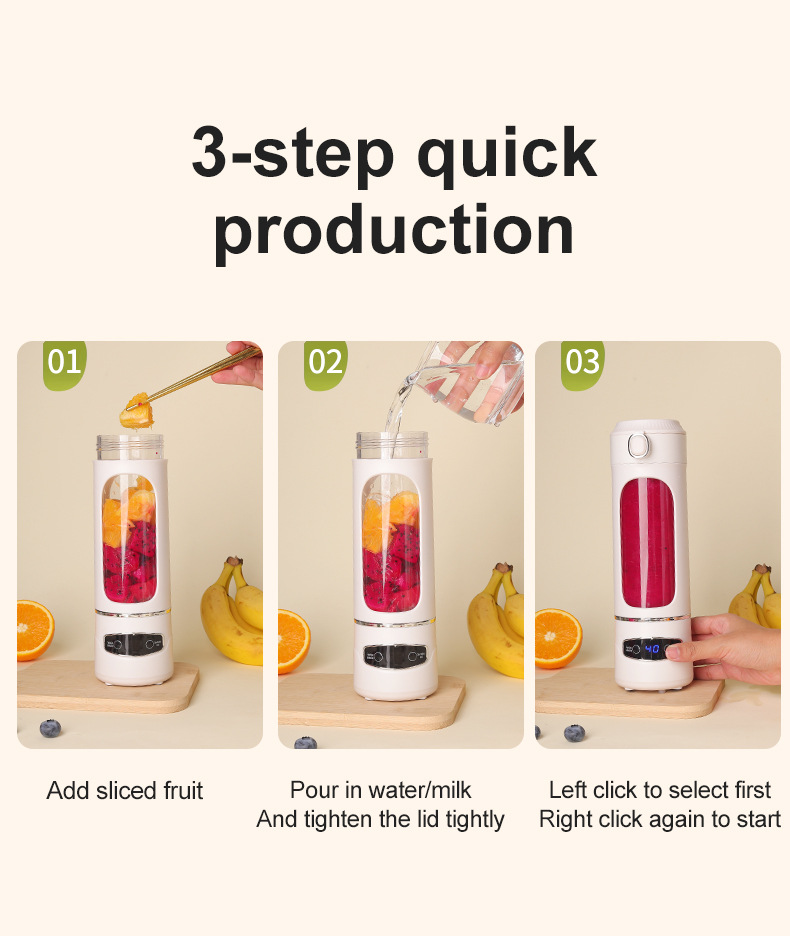 3-step quick production

01

02

03

40

Add sliced fruit

Pour in water/milk
And tighten the lid tightly

Left click to select first
Right click again to start