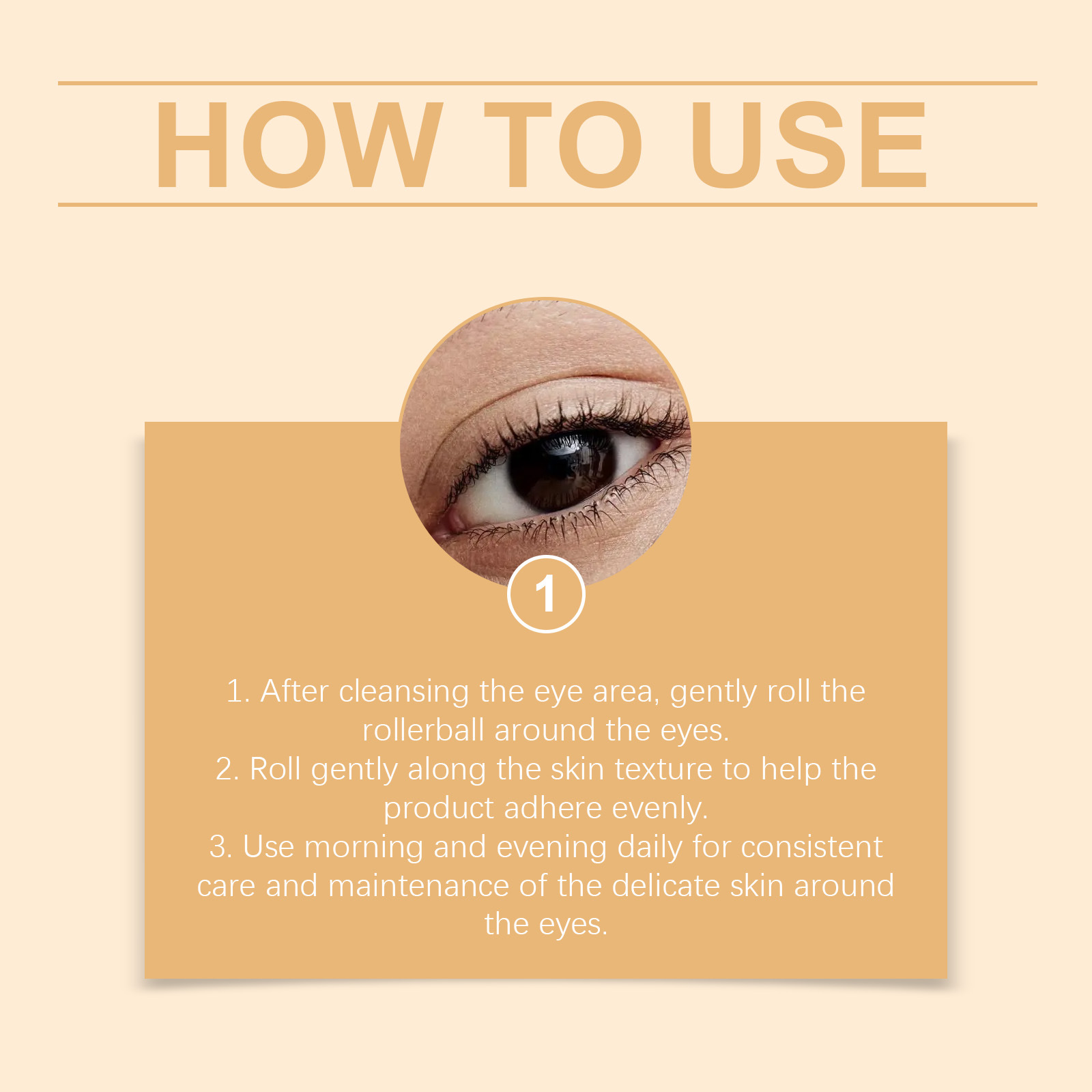 HOW TO USE

1

1. After cleansing the eye area, gently roll the rollerball around the eyes.
2. Roll gently along the skin texture to help the product adhere evenly.
3. Use morning and evening daily for consistent care and maintenance of the delicate skin around the eyes.