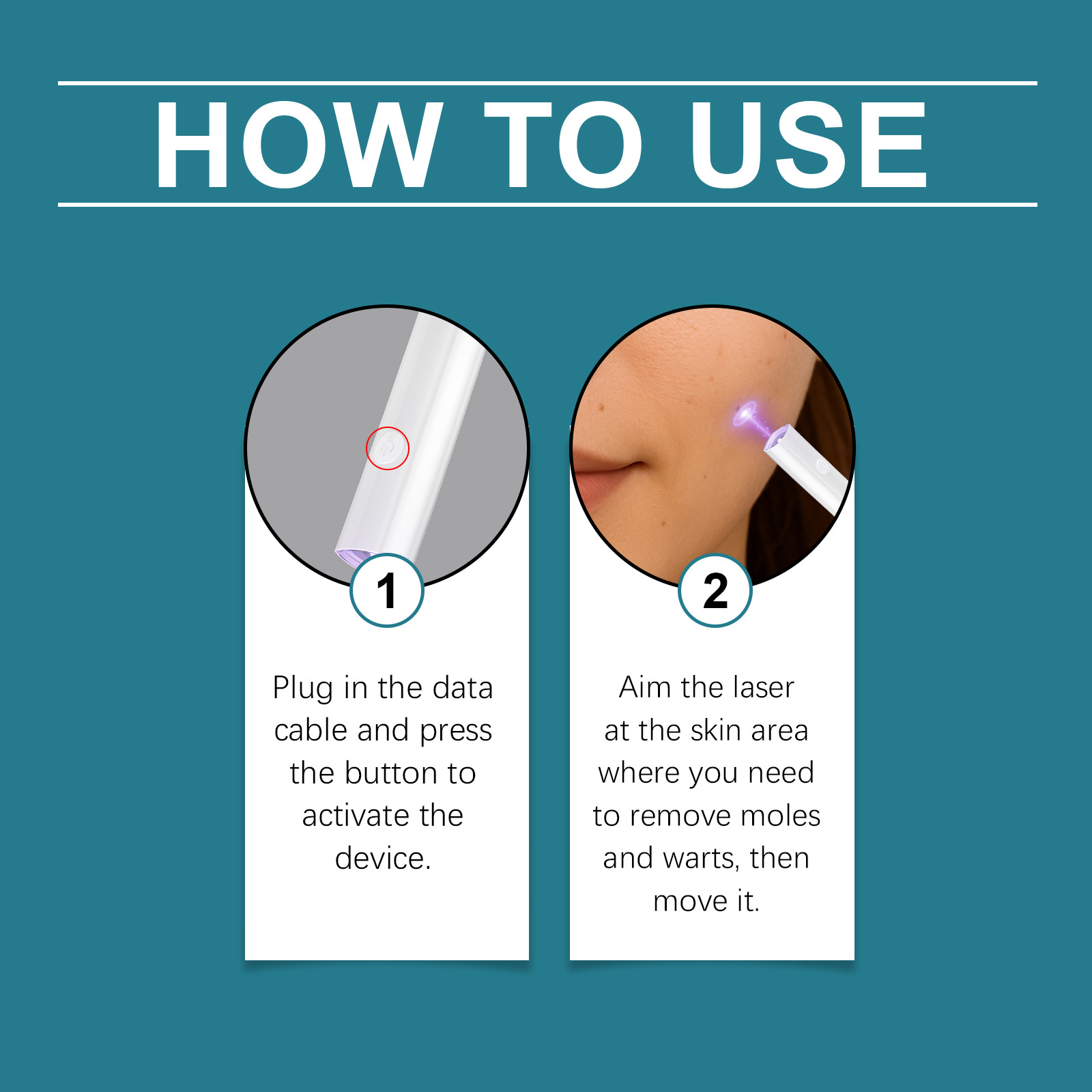 HOW TO USE

1

Plug in the data cable and press the button to activate the device.

2

Aim the laser at the skin area where you need to remove moles and warts, then move it.