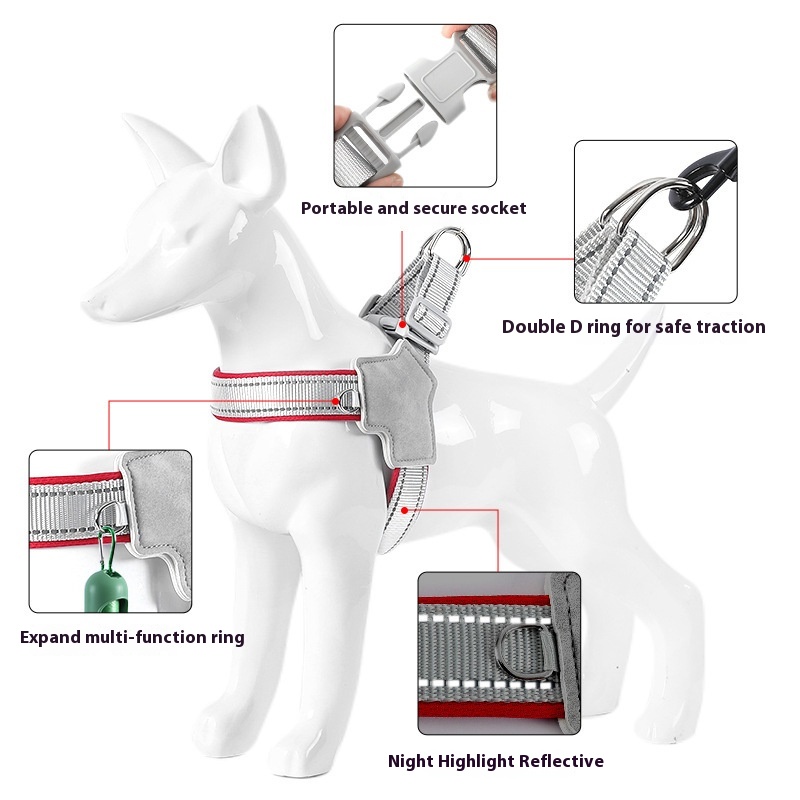 Portable and secure socket

Double D ring for safe traction

Expand multi-function ring

Night Highlight Reflective