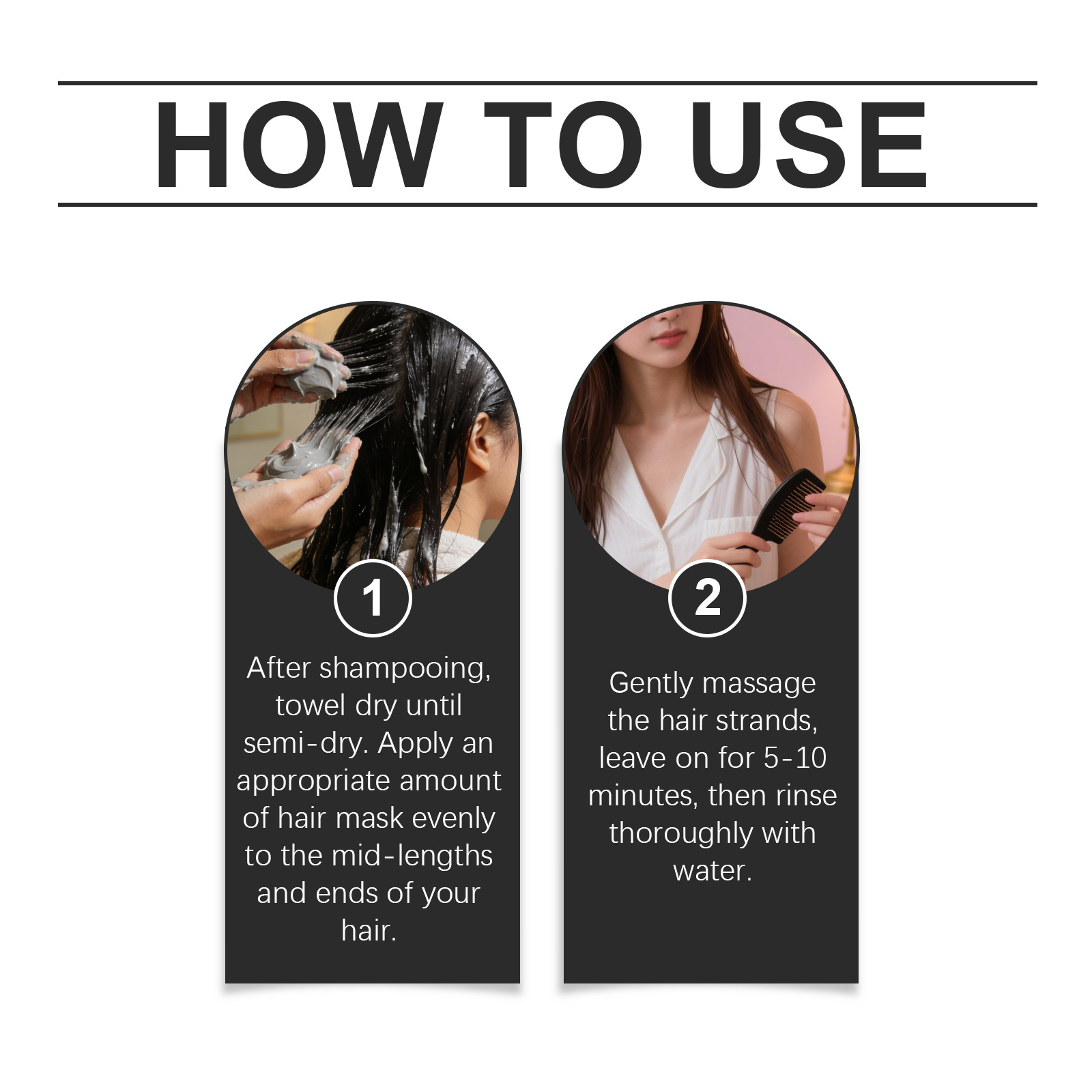 HOW TO USE

1

After shampooing, towel dry until semi-dry. Apply an appropriate amount of hair mask evenly to the mid-lengths and ends of your hair.

2

Gently massage the hair strands, leave on for 5-10 minutes, then rinse thoroughly with water.