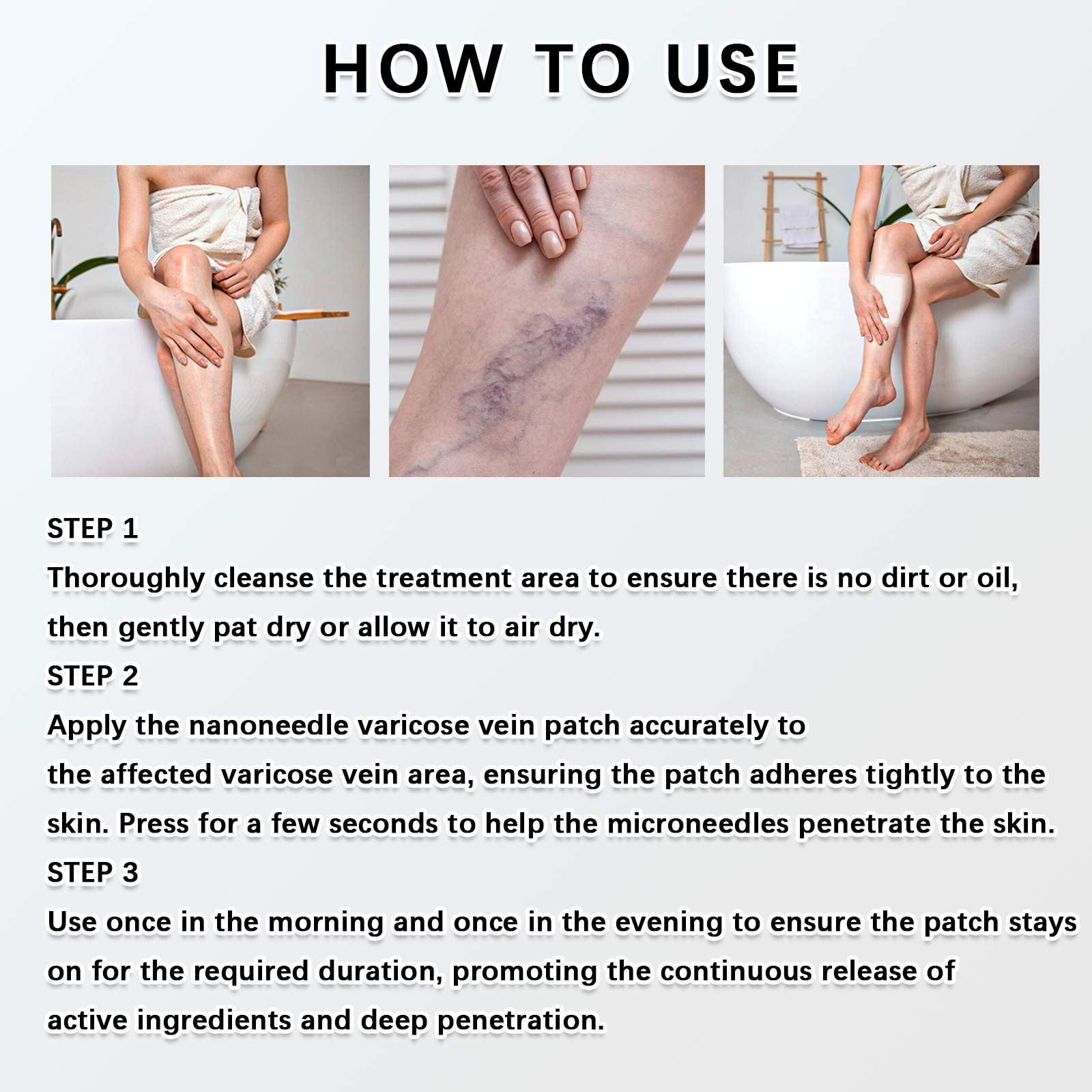 HOW TO USE

STEP 1
Thoroughly cleanse the treatment area to ensure there is no dirt or oil, then gently pat dry or allow it to air dry.
STEP 2
Apply the nanoneedle varicose vein patch accurately to the affected varicose vein area, ensuring the patch adheres tightly to the skin. Press for a few seconds to help the microneedles penetrate the skin.
STEP 3
Use once in the morning and once in the evening to ensure the patch stays on for the required duration, promoting the continuous release of active ingredients and deep penetration.