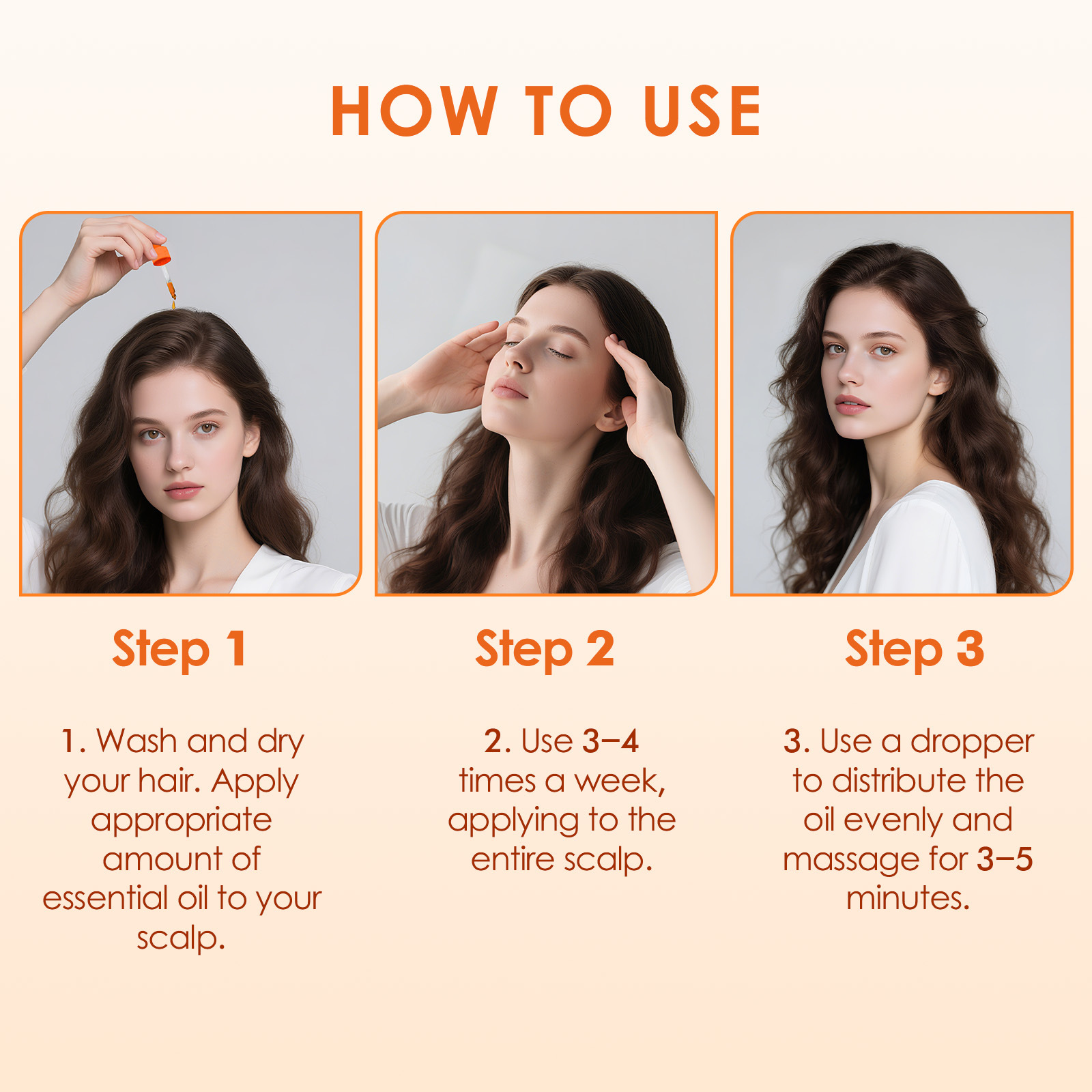 HOW TO USE

Step 1

1. Wash and dry your hair. Apply appropriate amount of essential oil to your scalp.

Step 2

2. Use 3–4 times a week, applying to the entire scalp.

Step 3

3. Use a dropper to distribute the oil evenly and massage for 3–5 minutes.