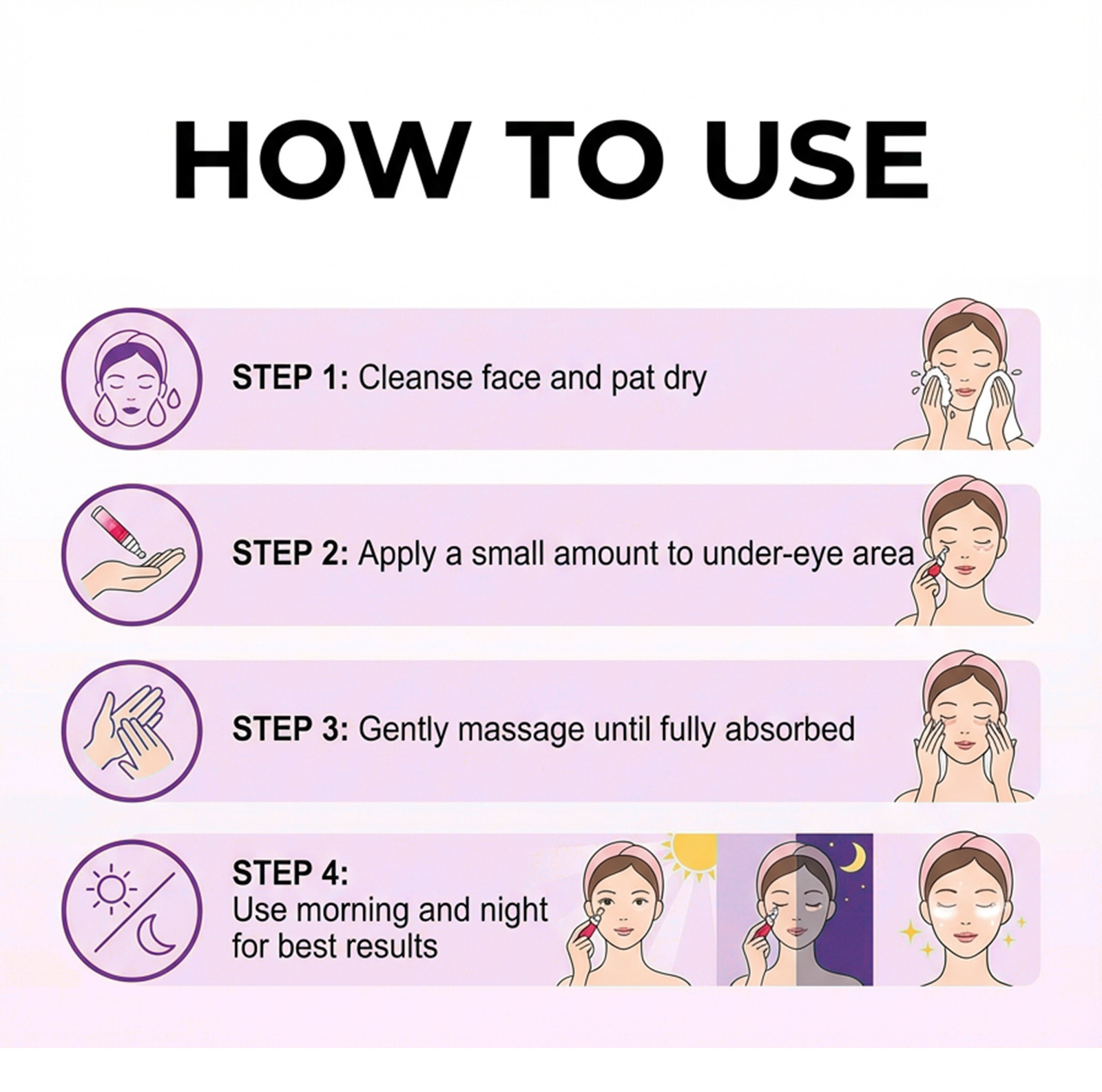 HOW TO USE

STEP 1: Cleanse face and pat dry

STEP 2: Apply a small amount to under-eye area

STEP 3: Gently massage until fully absorbed

STEP 4:
Use morning and night for best results