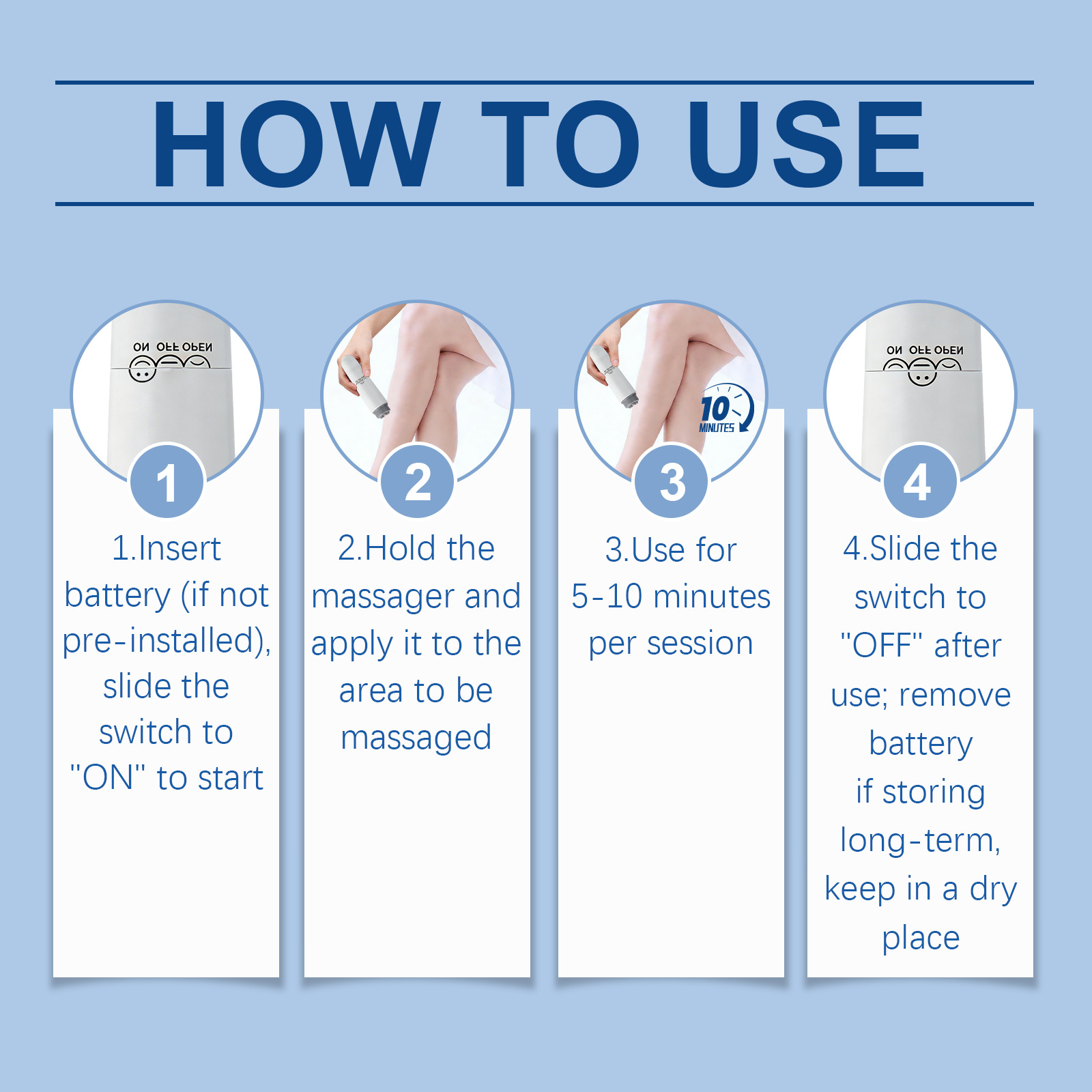 HOW TO USE

ON OFF OPEN

1

1.Insert battery (if not pre-installed), slide the switch to "ON" to start

2

2.Hold the massager and apply it to the area to be massaged

10 MINUTES

3

3.Use for 5-10 minutes per session

ON OFF OPEN

4

4.Slide the switch to "OFF" after use; remove battery if storing long-term, keep in a dry place