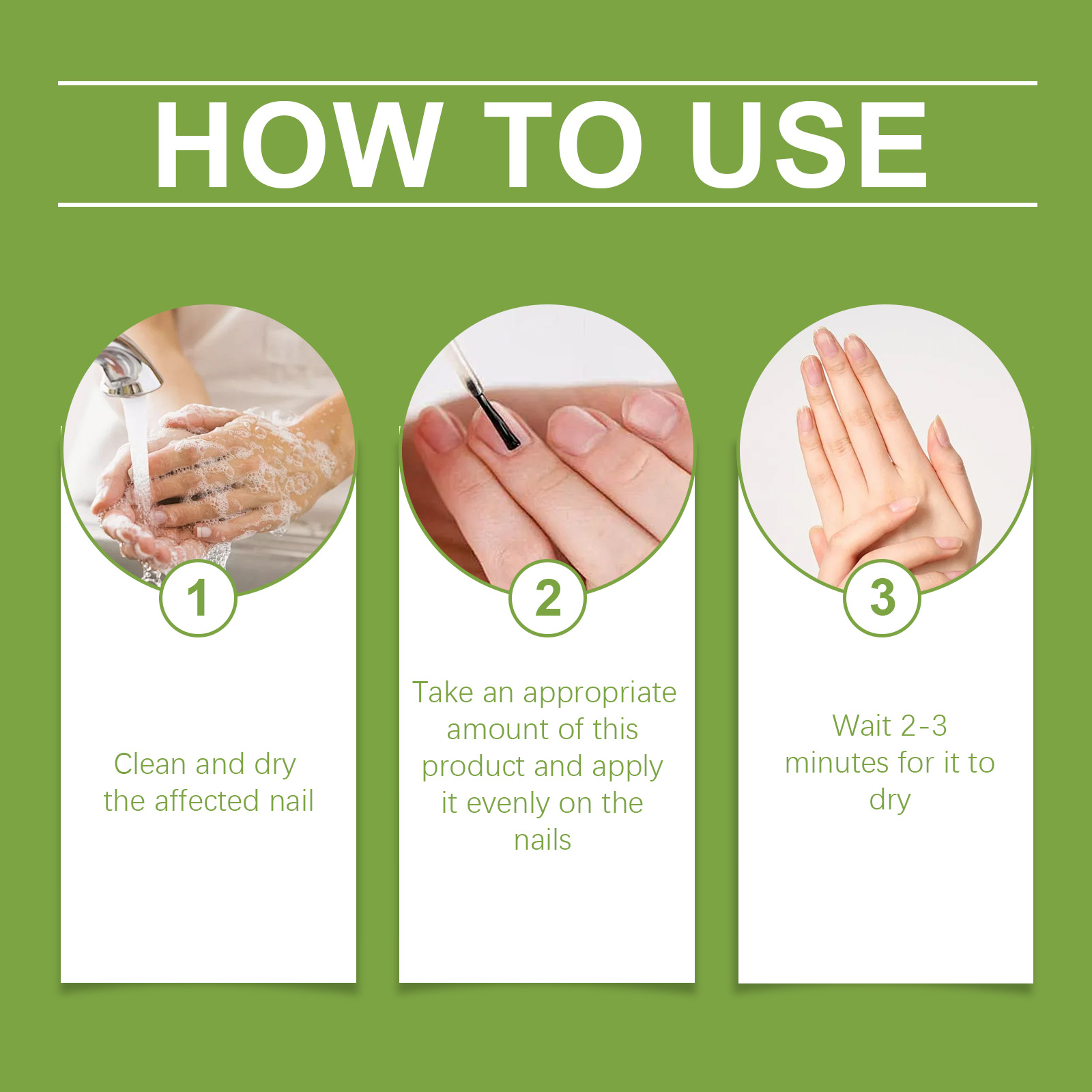 HOW TO USE

1

Clean and dry the affected nail

2

Take an appropriate amount of this product and apply it evenly on the nails

3

Wait 2-3 minutes for it to dry