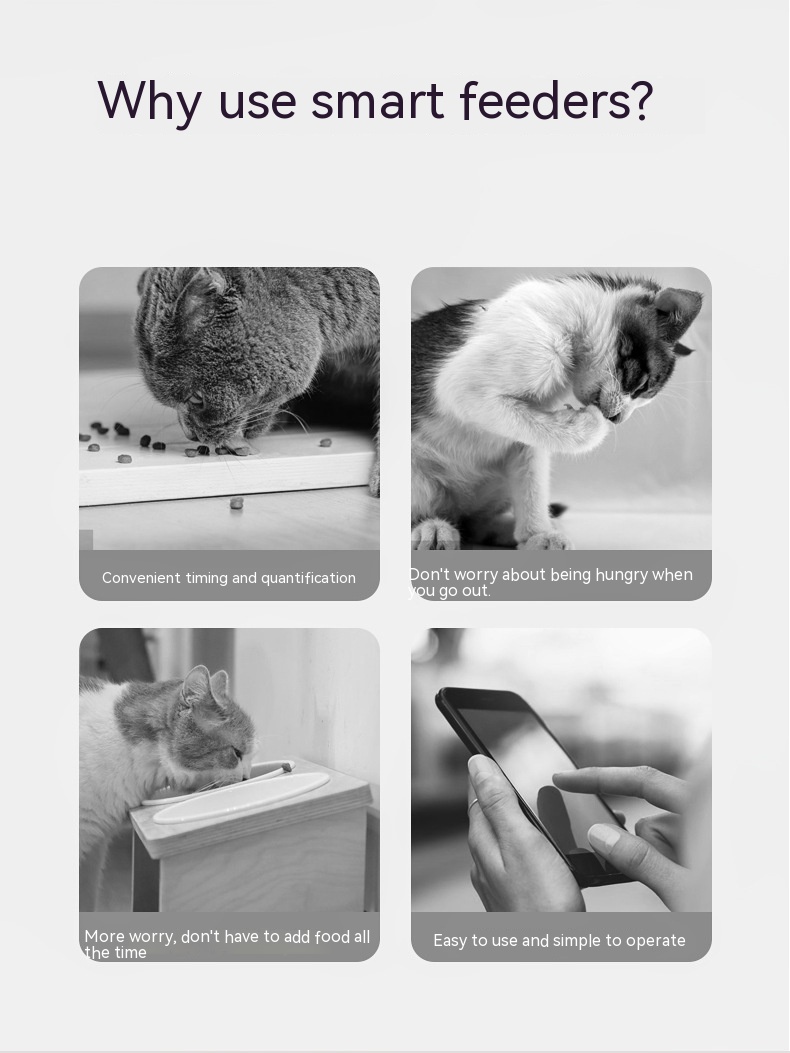 Why use smart feeders?

Convenient timing and quantification

Don't worry about being hungry when you go out.

More worry, don't have to add food all the time

Easy to use and simple to operate