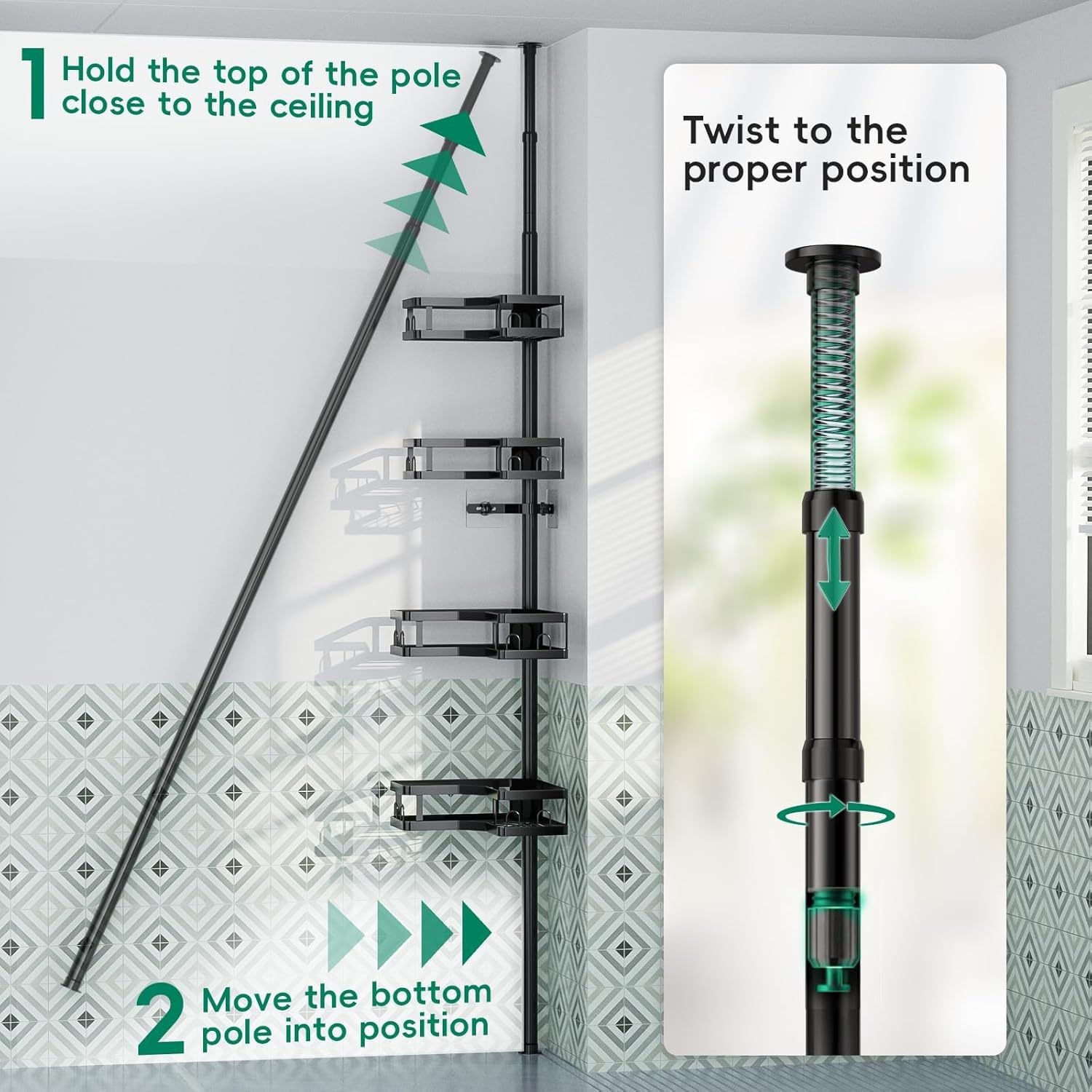 1 Hold the top of the pole close to the ceiling

Twist to the proper position

2 Move the bottom pole into position