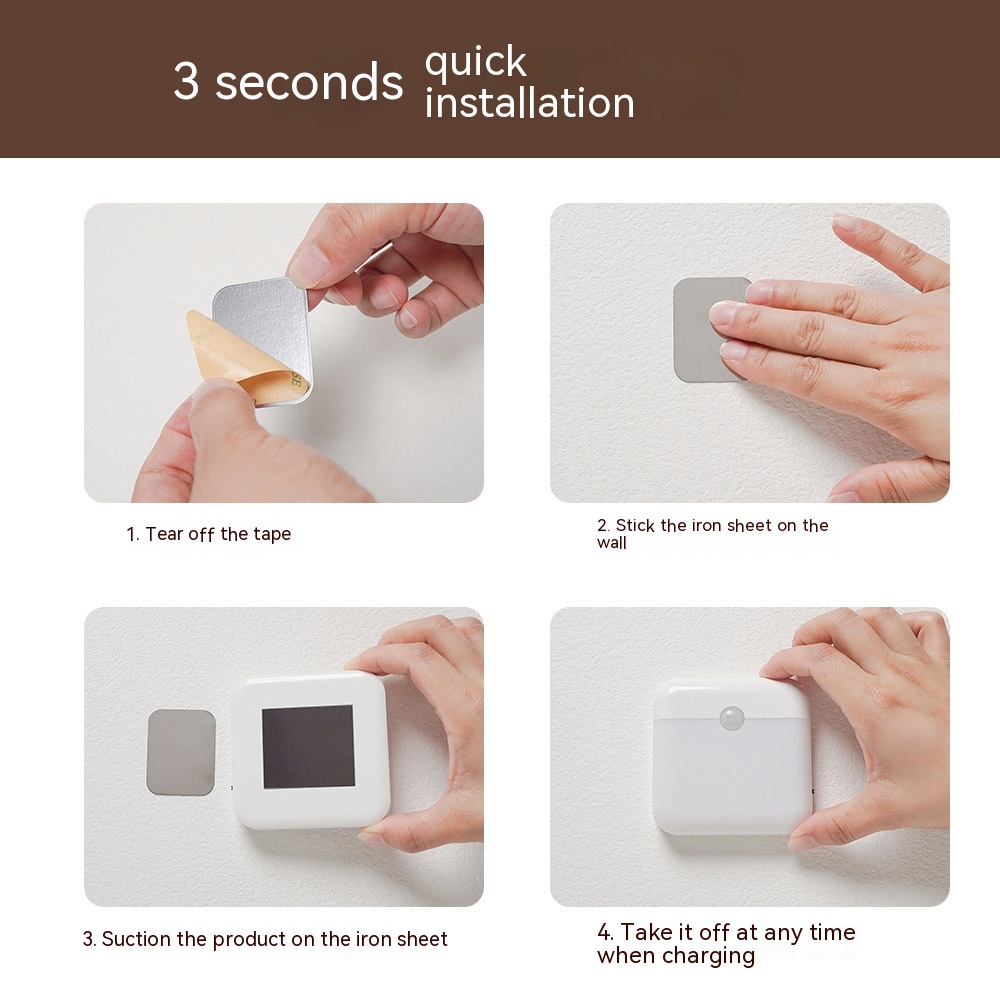 3 seconds quick installation

1. Tear off the tape

2. Stick the iron sheet on the wall

3. Suction the product on the iron sheet

4. Take it off at any time when charging