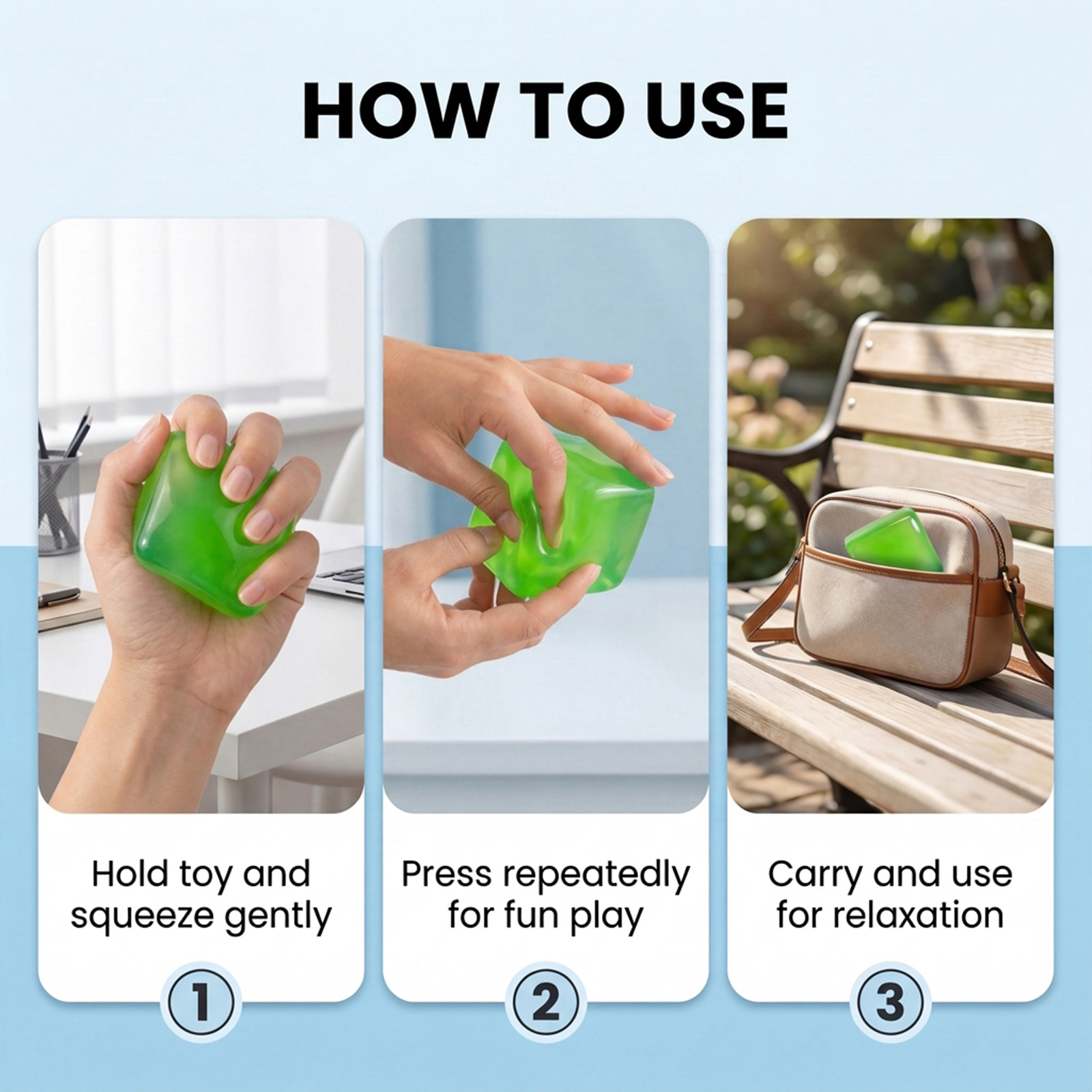 HOW TO USE

Hold toy and squeeze gently

1

Press repeatedly for fun play

2

Carry and use for relaxation

3