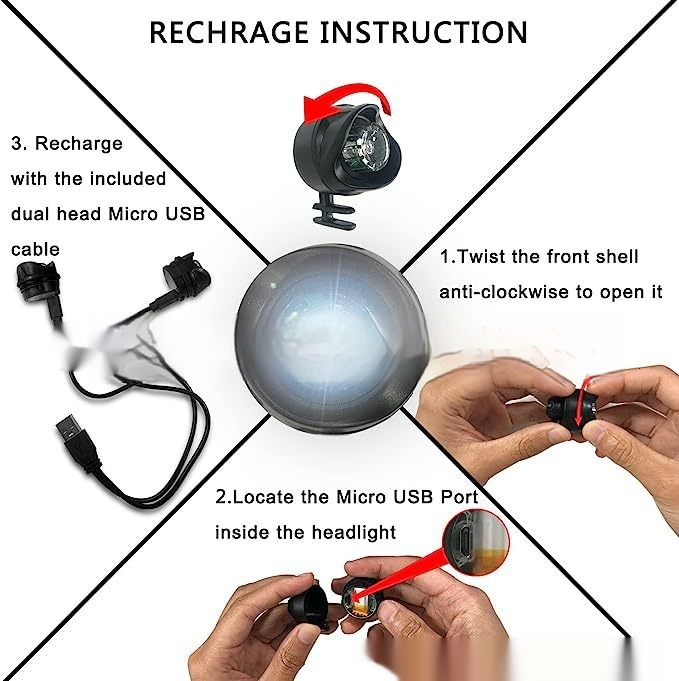 RECHRAGE INSTRUCTION

3. Recharge with the included dual head Micro USB cable

1.Twist the front shell anti-clockwise to open it

2.Locate the Micro USB Port inside the headlight