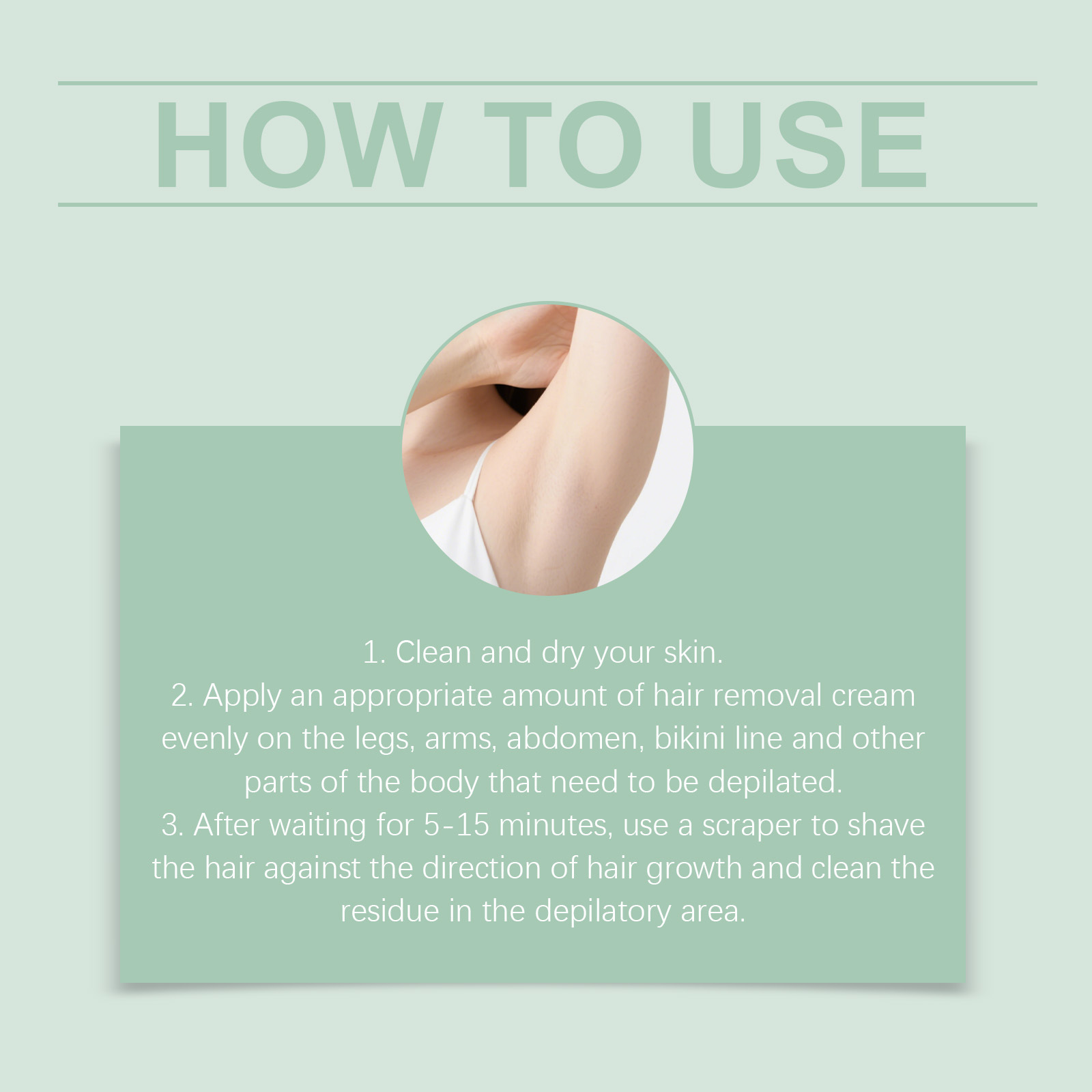 HOW TO USE

1. Clean and dry your skin.
2. Apply an appropriate amount of hair removal cream evenly on the legs, arms, abdomen, bikini line and other parts of the body that need to be depilated.
3. After waiting for 5-15 minutes, use a scraper to shave the hair against the direction of hair growth and clean the residue in the depilatory area.