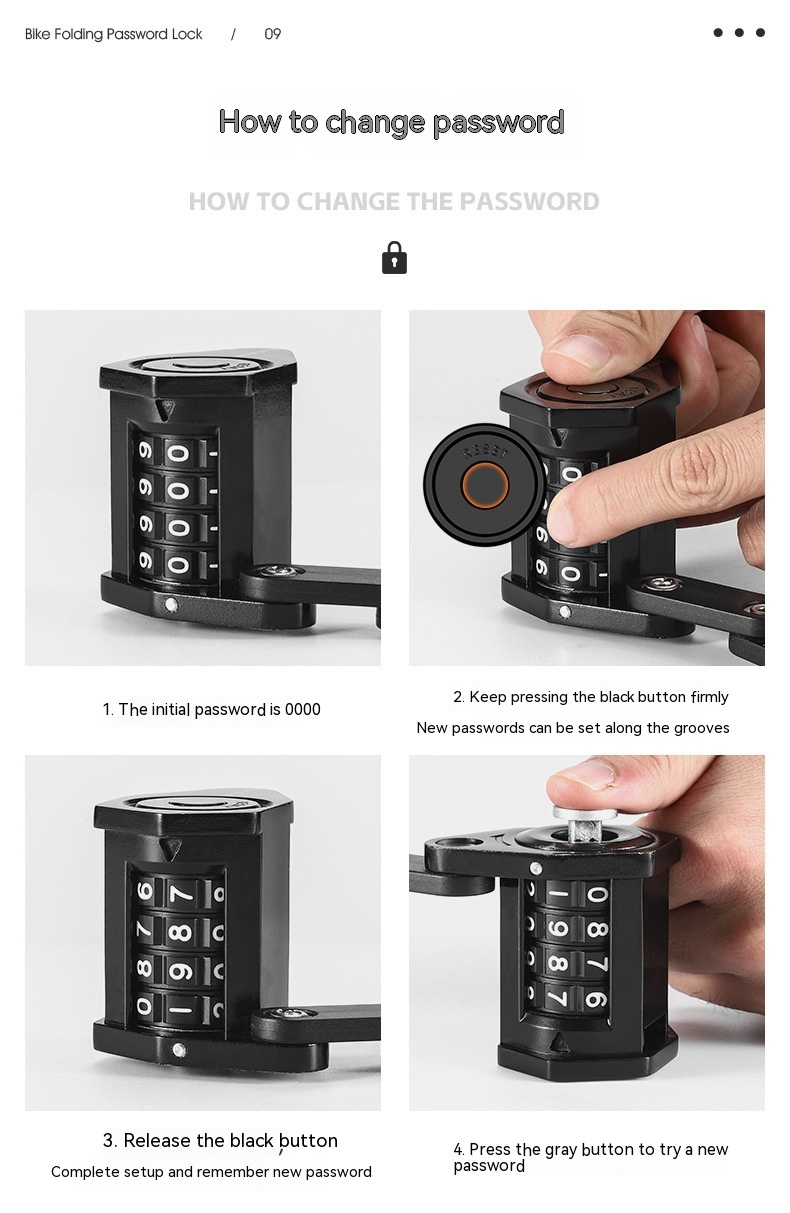 Bike Folding Password Lock / 09

How to change password

HOW TO CHANGE THE PASSWORD

RESET

1. The initial password is 0000

2. Keep pressing the black button firmly

New passwords can be set along the grooves

3. Release the black button

Complete setup and remember new password

4. Press the gray button to try a new password