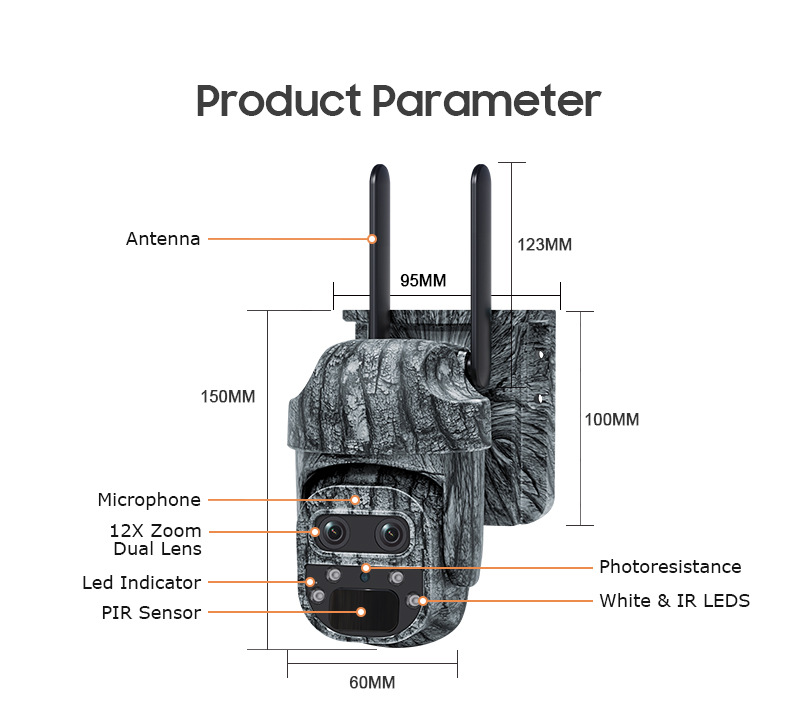 Product Parameter

Antenna

123MM

95MM

150MM

100MM

Microphone

12X Zoom
Dual Lens

Led Indicator

PIR Sensor

Photoresistance

White & IR LEDS

60MM