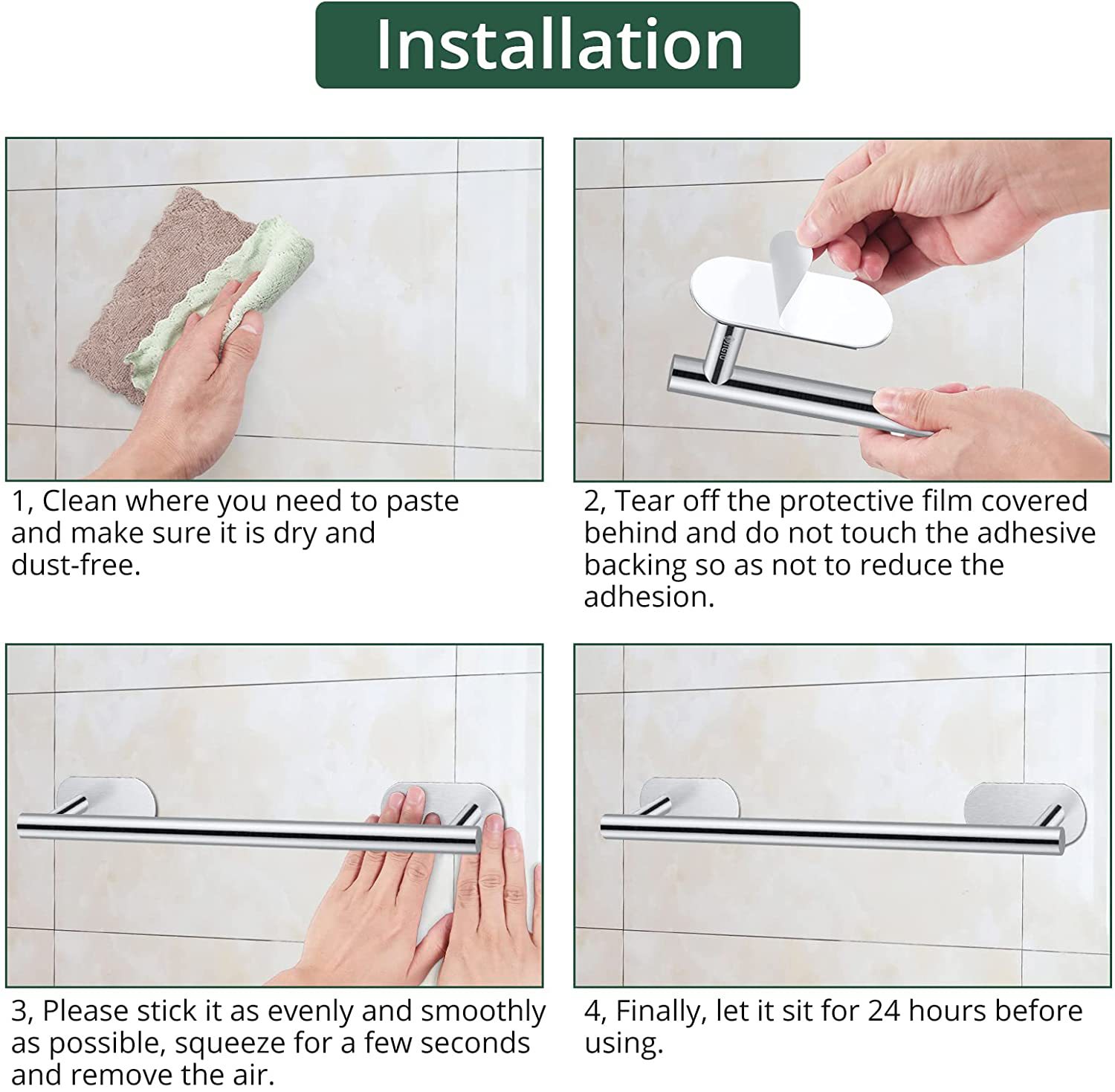 Installation

1, Clean where you need to paste and make sure it is dry and dust-free.

2, Tear off the protective film covered behind and do not touch the adhesive backing so as not to reduce the adhesion.

3, Please stick it as evenly and smoothly as possible, squeeze for a few seconds and remove the air.

4, Finally, let it sit for 24 hours before using.