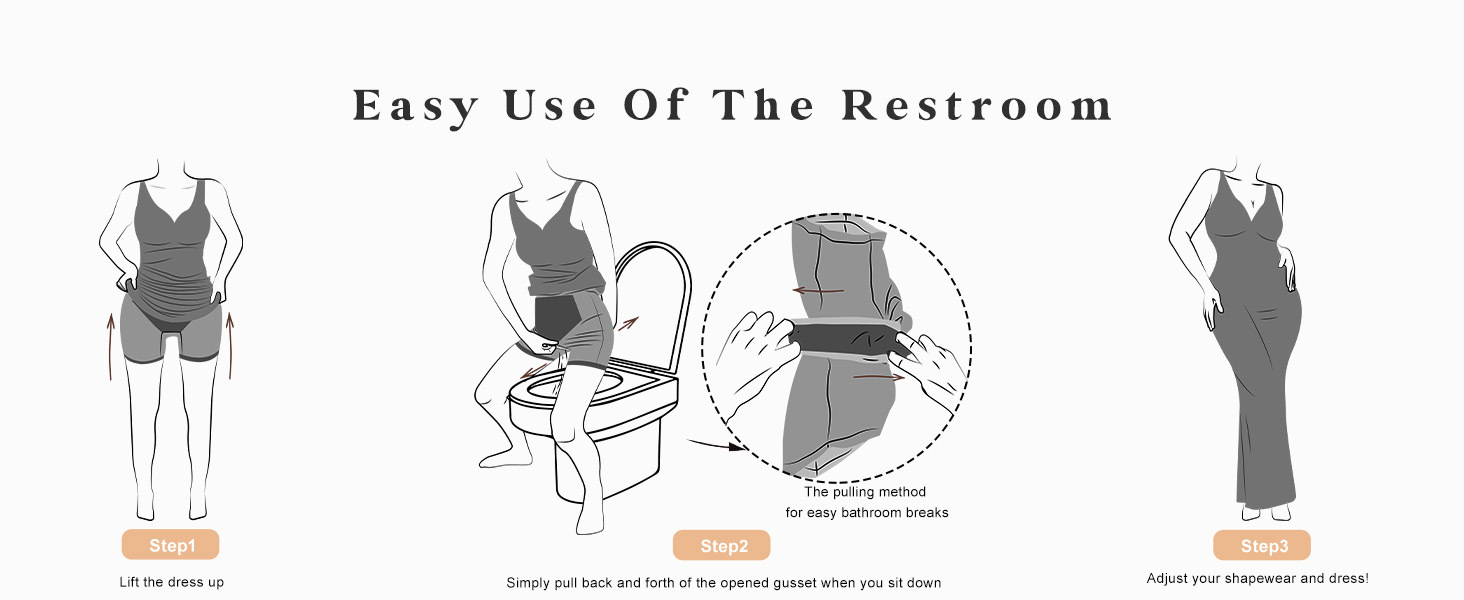 Easy Use Of The Restroom

The pulling method
for easy bathroom breaks

Step1

Lift the dress up

Step2

Simply pull back and forth of the opened gusset when you sit down

Step3

Adjust your shapewear and dress!