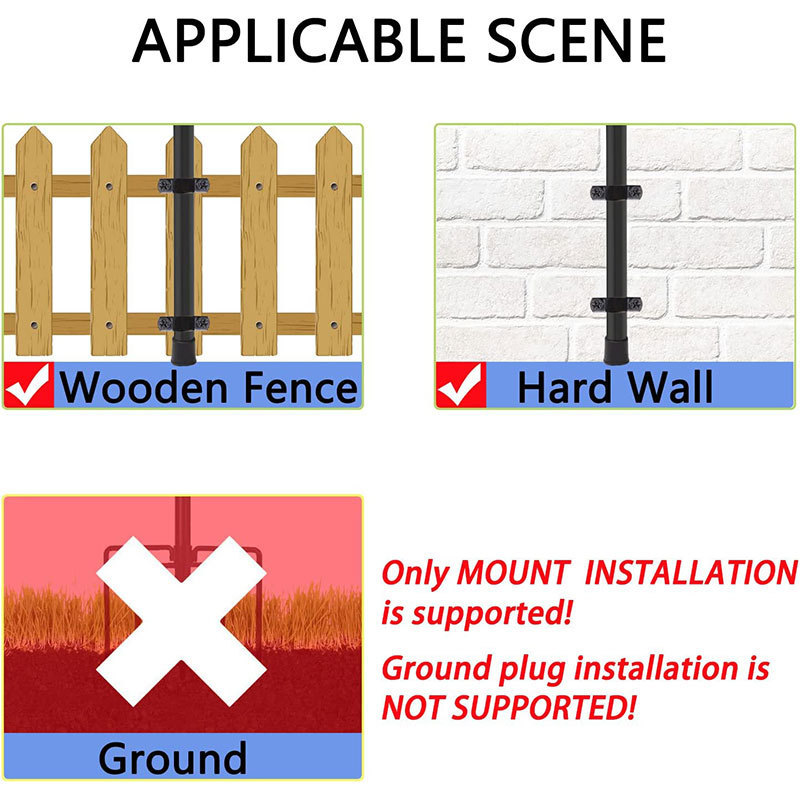 APPLICABLE SCENE

Wooden Fence

Hard Wall

Ground

Only MOUNT INSTALLATION is supported!

Ground plug installation is NOT SUPPORTED!