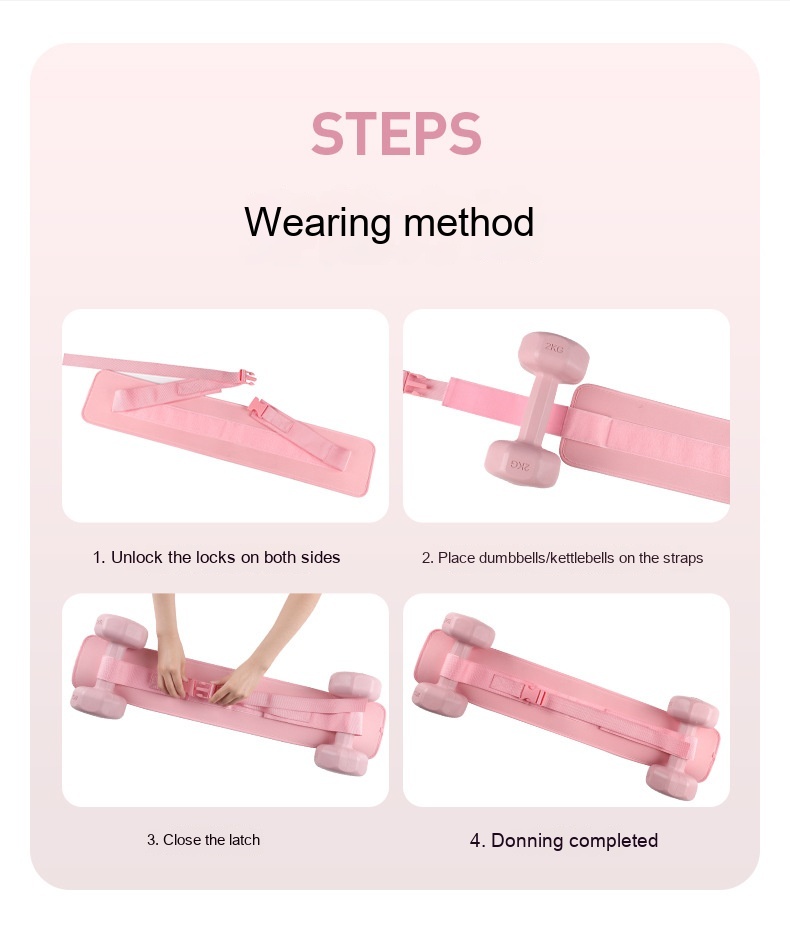 STEPS

Wearing method

2KG

2KG

1. Unlock the locks on both sides

2. Place dumbbells/kettlebells on the straps

3. Close the latch

4. Donning completed