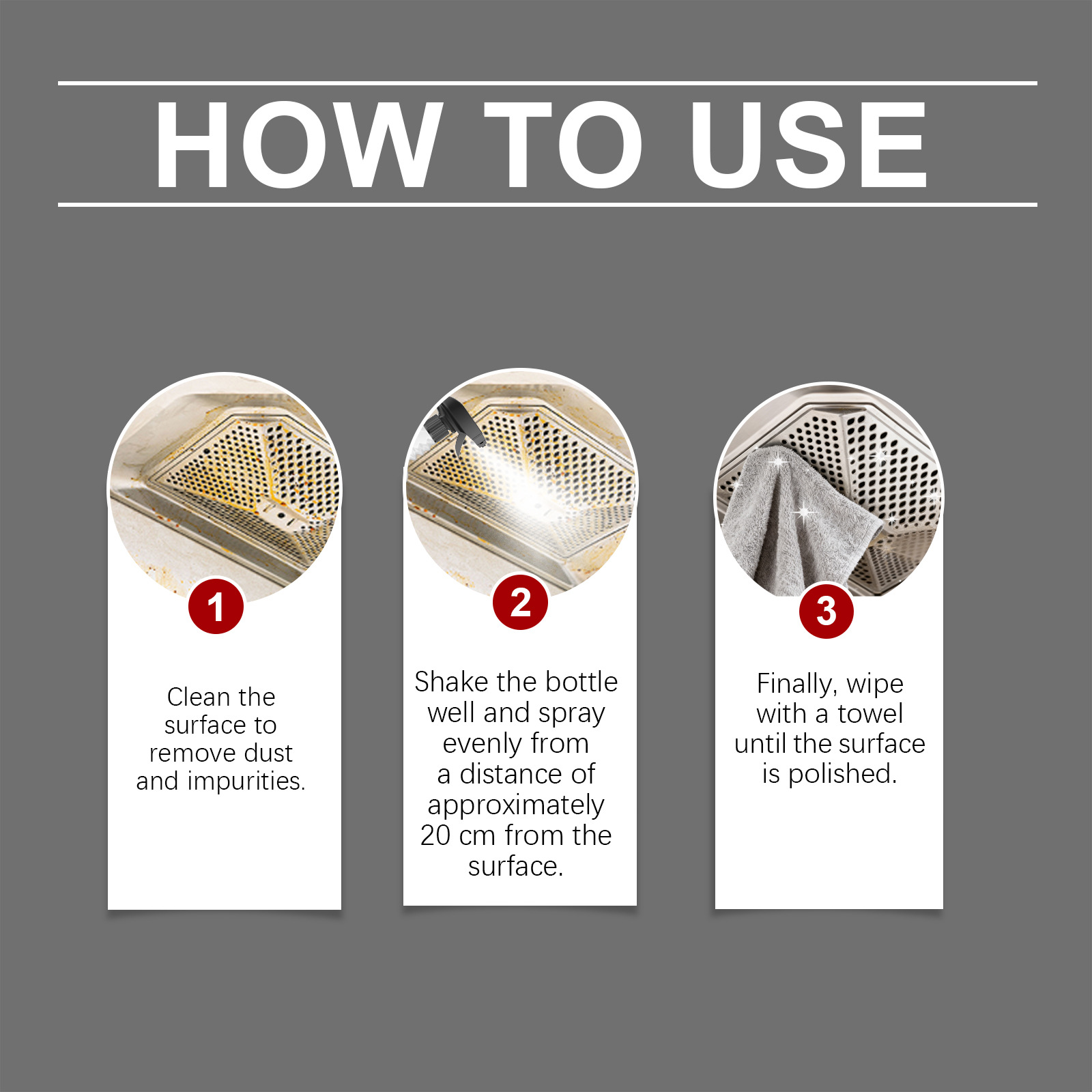 HOW TO USE

1

Clean the surface to remove dust and impurities.

2

Shake the bottle well and spray evenly from a distance of approximately 20 cm from the surface.

3

Finally, wipe with a towel until the surface is polished.