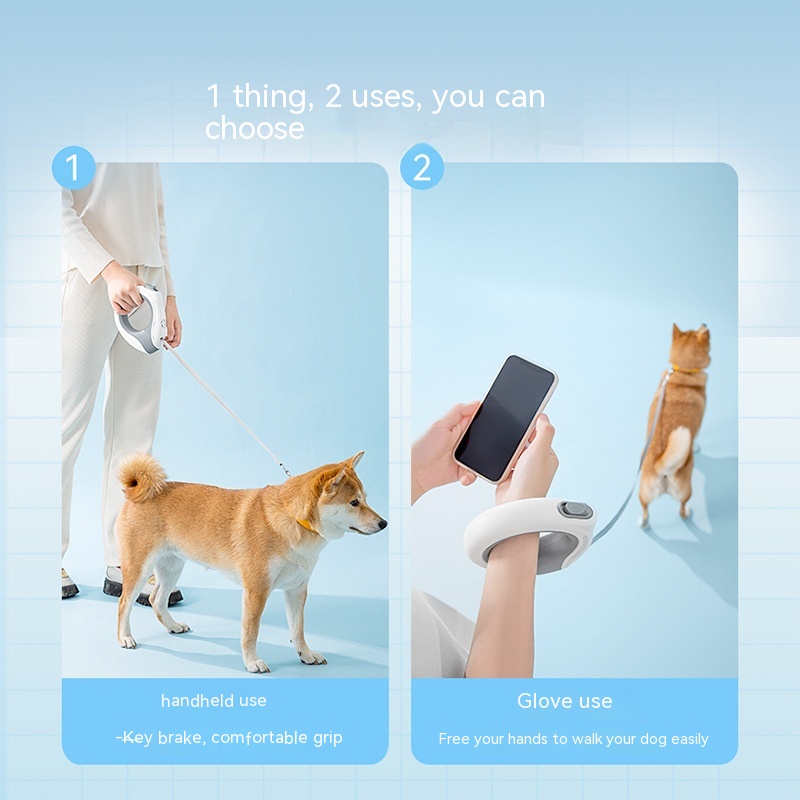 1 thing, 2 uses, you can choose

1

handheld use

-Key brake, comfortable grip

2

Glove use

Free your hands to walk your dog easily