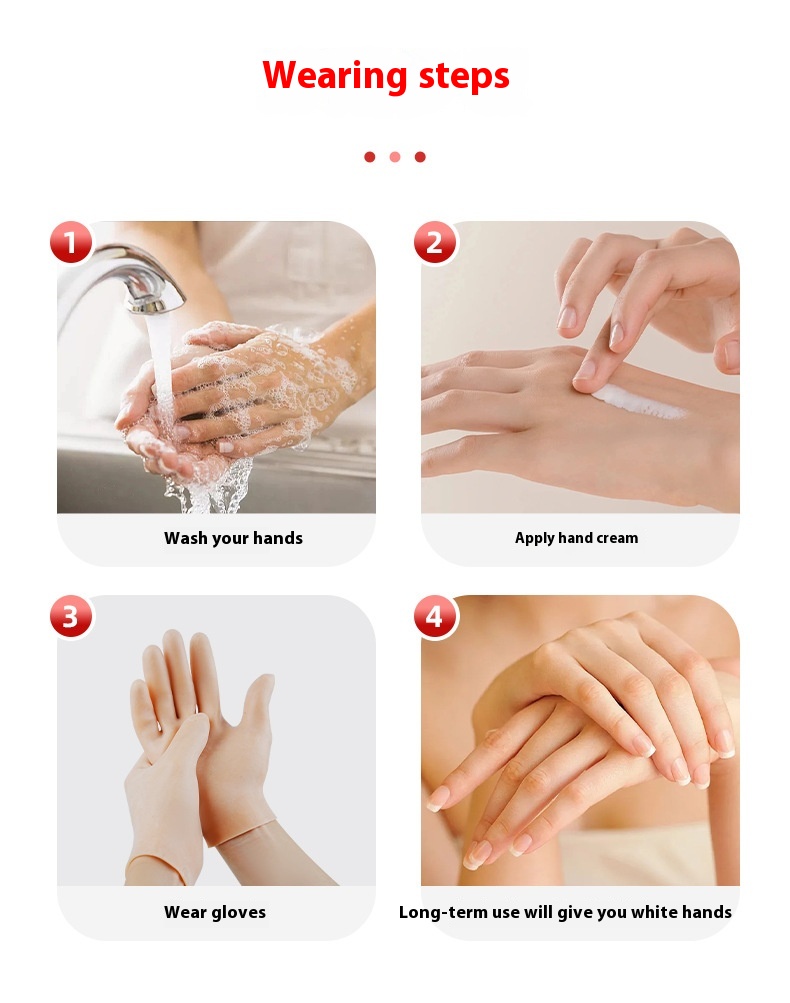 Wearing steps

1

Wash your hands

2

Apply hand cream

3

Wear gloves

4

Long-term use will give you white hands