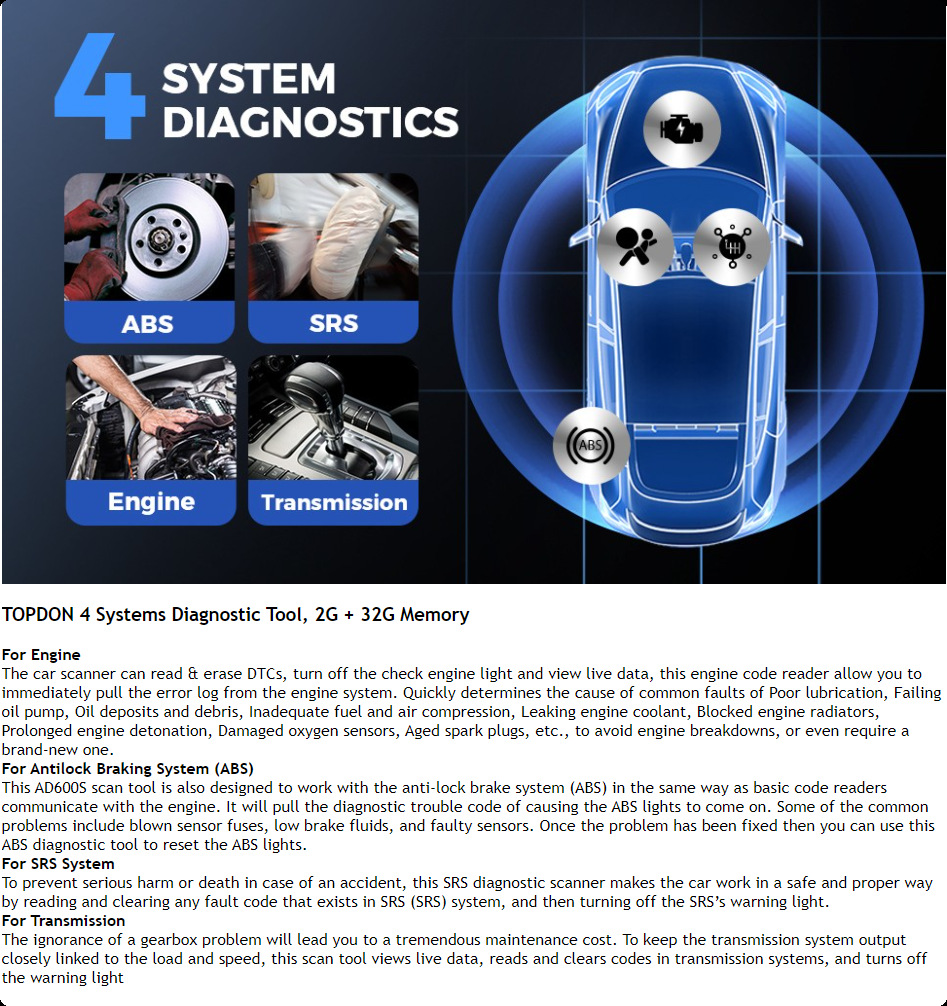 4 SYSTEM DIAGNOSTICS

ABS

SRS

Engine

Transmission

ABS

TOPDON 4 Systems Diagnostic Tool, 2G + 32G Memory

For Engine
The car scanner can read & erase DTCs, turn off the check engine light and view live data, this engine code reader allow you to immediately pull the error log from the engine system. Quickly determines the cause of common faults of Poor lubrication, Failing oil pump, Oil deposits and debris, Inadequate fuel and air compression, Leaking engine coolant, Blocked engine radiators, Prolonged engine detonation, Damaged oxygen sensors, Aged spark plugs, etc., to avoid engine breakdowns, or even require a brand-new one.
For Antilock Braking System (ABS)
This AD600S scan tool is also designed to work with the anti-lock brake system (ABS) in the same way as basic code readers communicate with the engine. It will pull the diagnostic trouble code of causing the ABS lights to come on. Some of the common problems include blown sensor fuses, low brake fluids, and faulty sensors. Once the problem has been fixed then you can use this ABS diagnostic tool to reset the ABS lights.
For SRS System
To prevent serious harm or death in case of an accident, this SRS diagnostic scanner makes the car work in a safe and proper way by reading and clearing any fault code that exists in SRS (SRS) system, and then turning off the SRS's warning light.
For Transmission
The ignorance of a gearbox problem will lead you to a tremendous maintenance cost. To keep the transmission system output closely linked to the load and speed, this scan tool views live data, reads and clears codes in transmission systems, and turns off the warning light