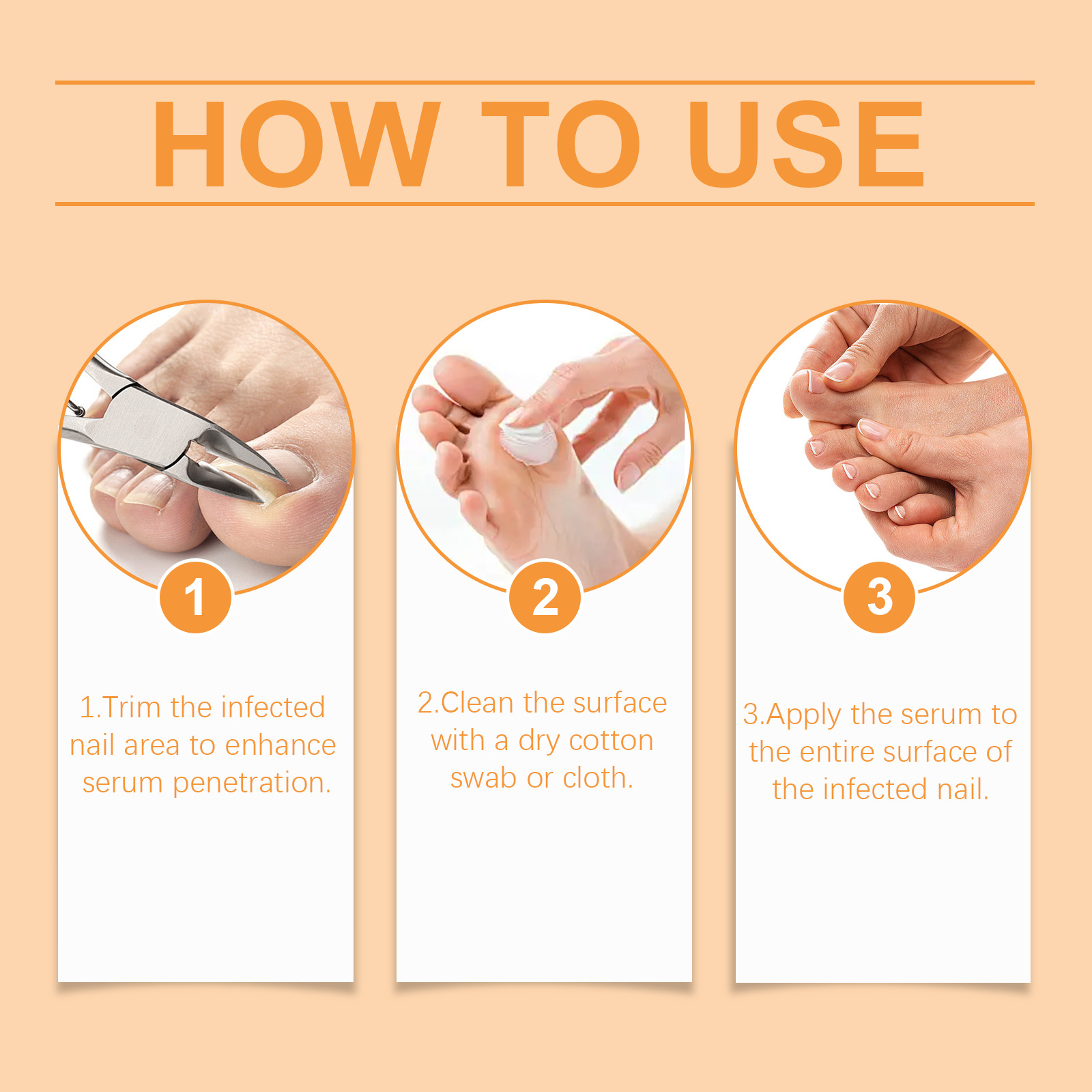 HOW TO USE

1

1.Trim the infected nail area to enhance serum penetration.

2

2.Clean the surface with a dry cotton swab or cloth.

3

3.Apply the serum to the entire surface of the infected nail.