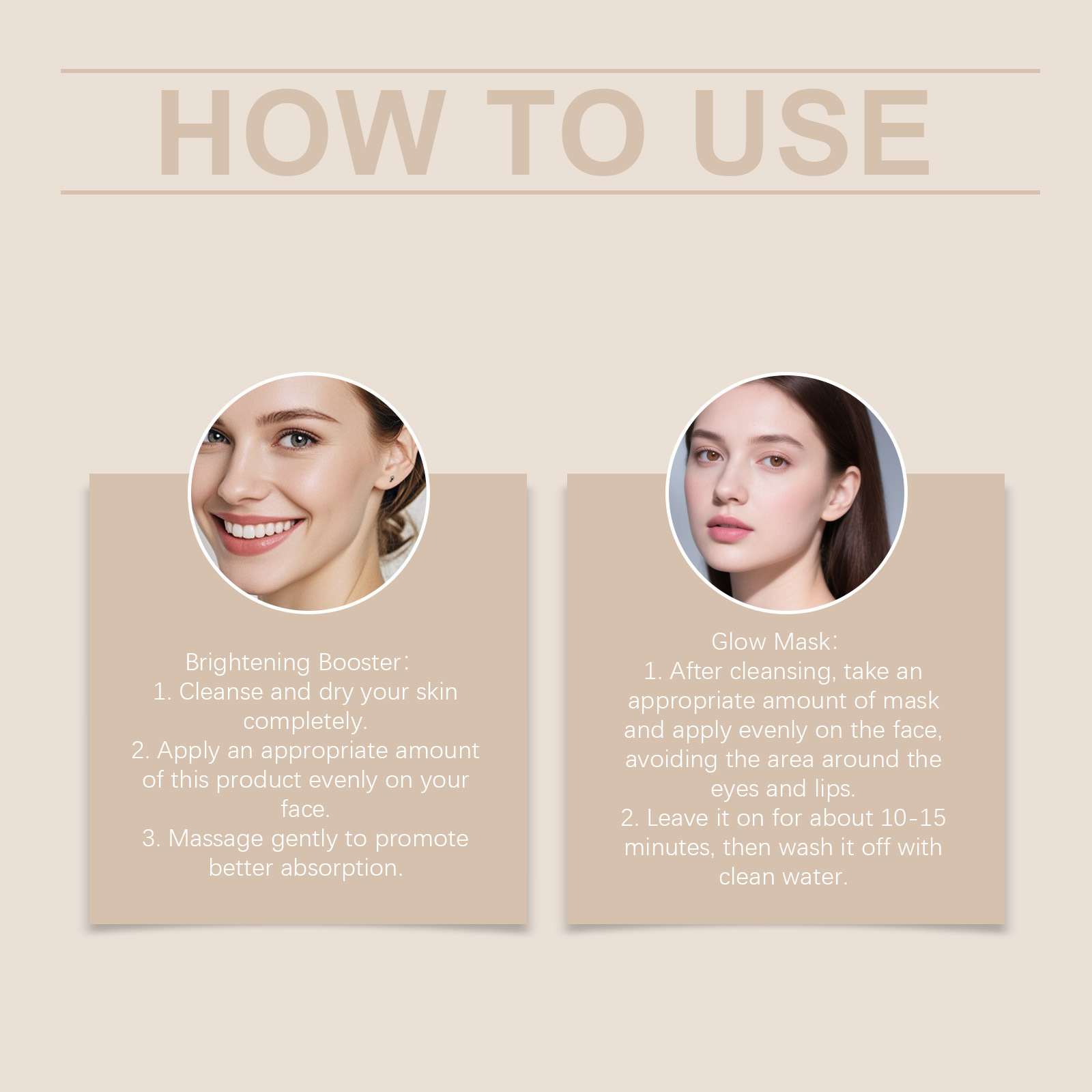 HOW TO USE

Brightening Booster:
1. Cleanse and dry your skin completely.
2. Apply an appropriate amount of this product evenly on your face.
3. Massage gently to promote better absorption.

Glow Mask:
1. After cleansing, take an appropriate amount of mask and apply evenly on the face, avoiding the area around the eyes and lips.
2. Leave it on for about 10-15 minutes, then wash it off with clean water.