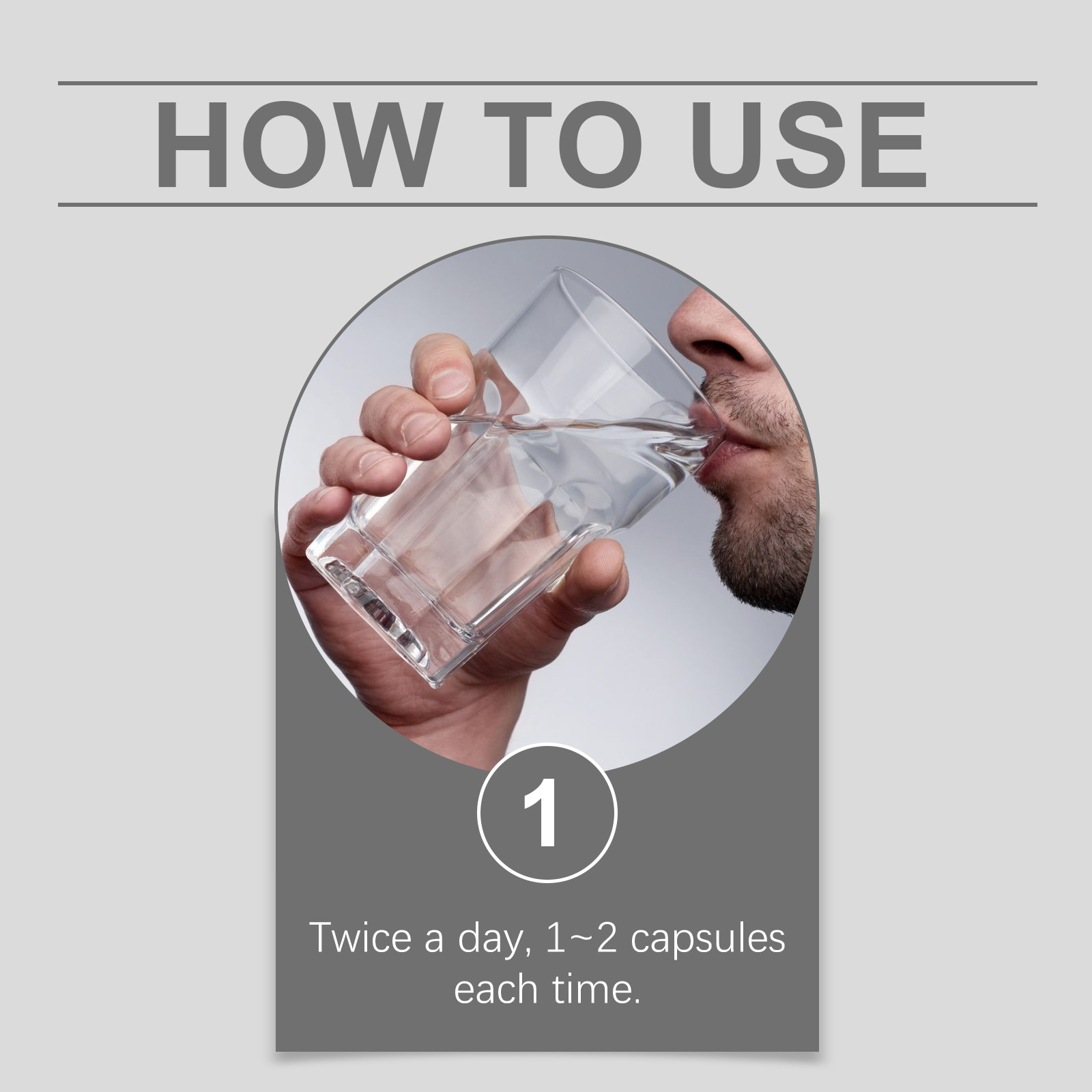 HOW TO USE

1

Twice a day, 1~2 capsules each time.